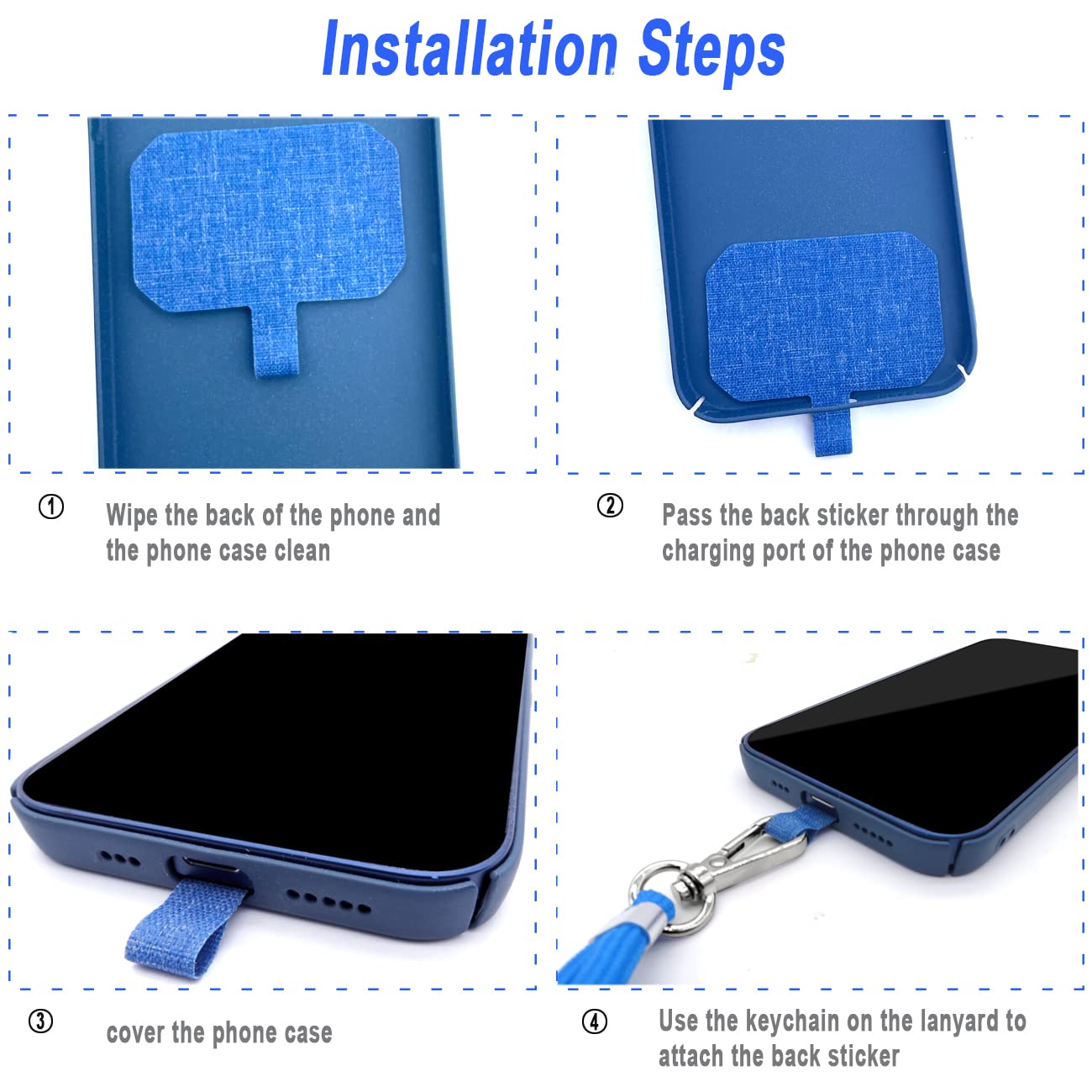 Installation Steps

① Wipe the back of the phone and the phone case clean

② Pass the back sticker through the charging port of the phone case

③ cover the phone case

④ Use the keychain on the lanyard to attach the back sticker