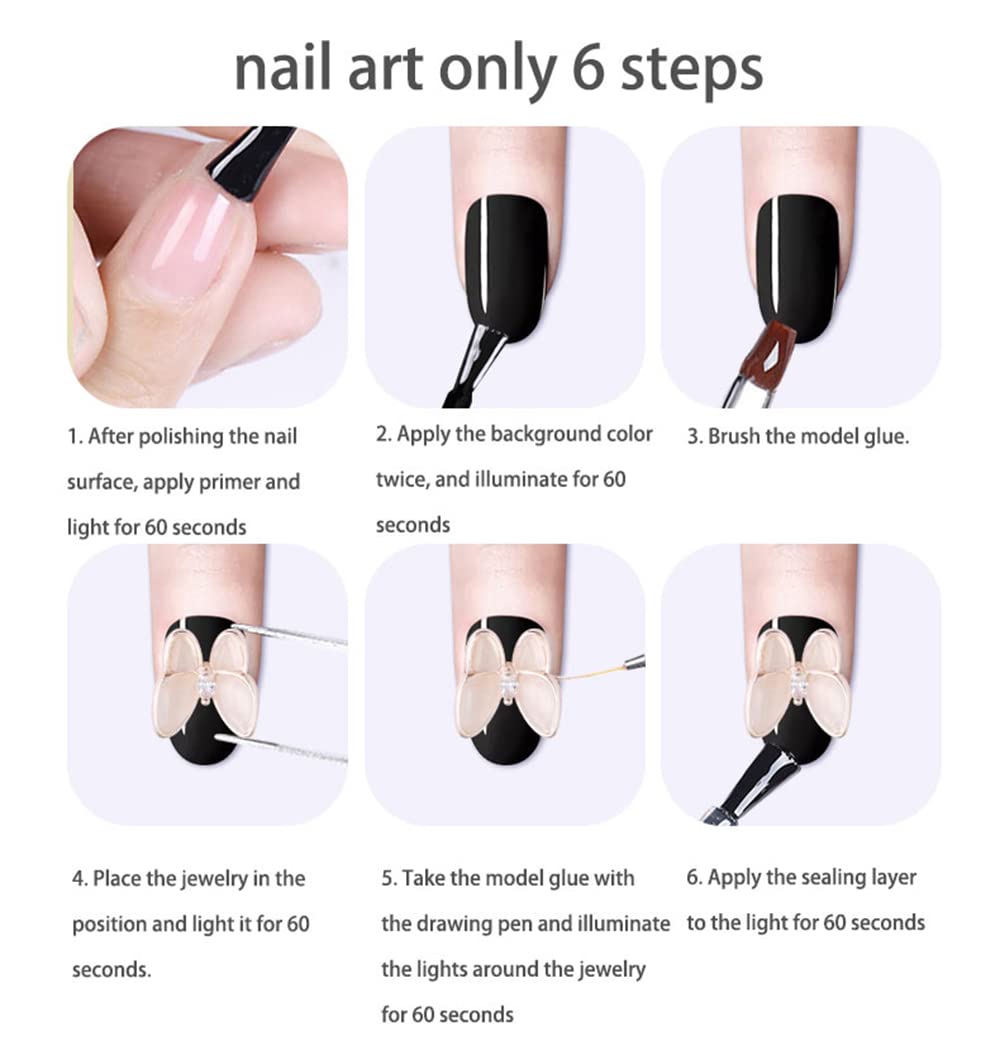 nail art only 6 steps

1. After polishing the nail surface, apply primer and light for 60 seconds

2. Apply the background color twice, and illuminate for 60 seconds

3. Brush the model glue.

4. Place the jewelry in the position and light it for 60 seconds.

5. Take the model glue with the drawing pen and illuminate the lights around the jewelry for 60 seconds

6. Apply the sealing layer to the light for 60 seconds