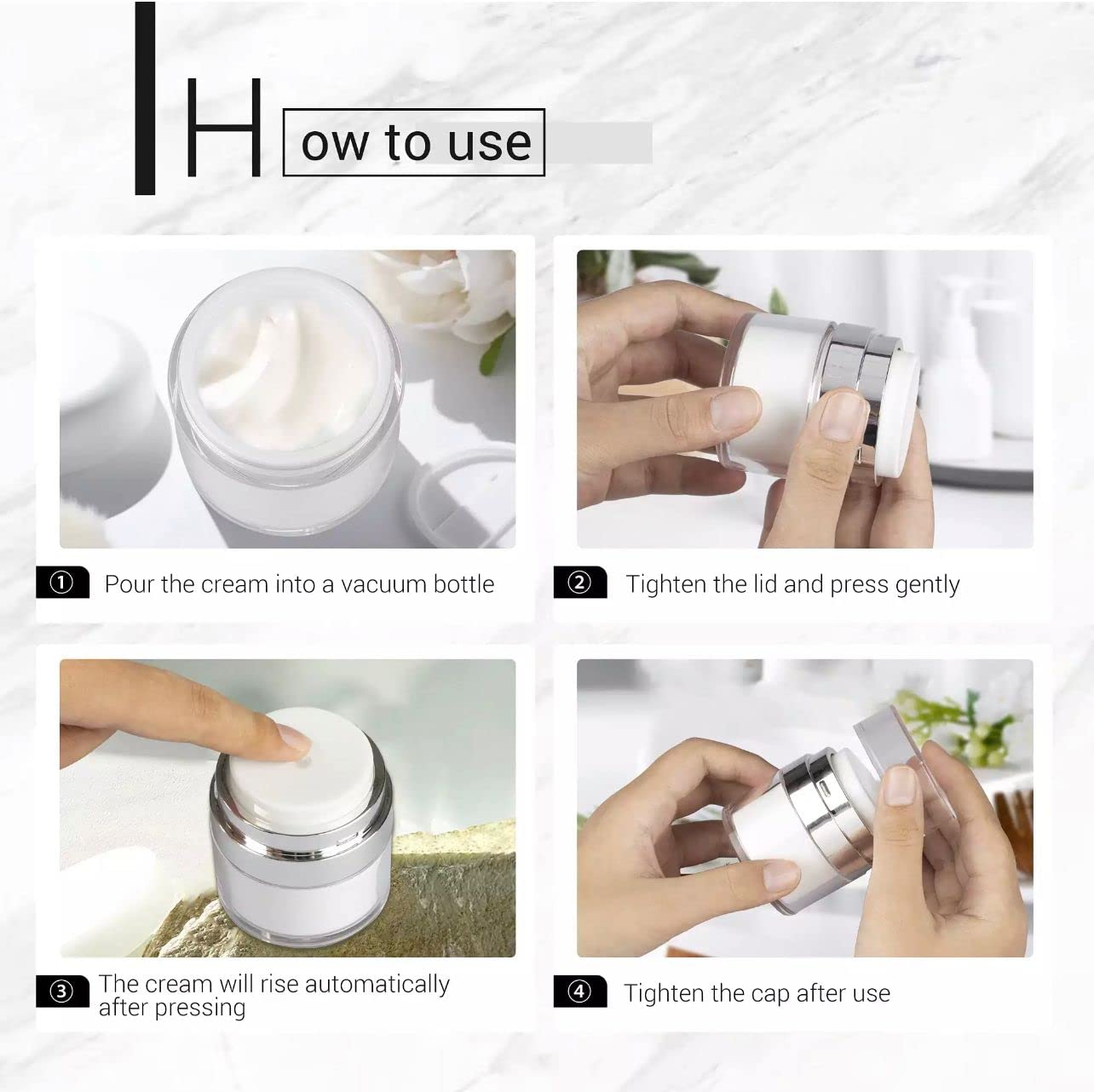 How to use

① Pour the cream into a vacuum bottle

② Tighten the lid and press gently

③ The cream will rise automatically after pressing

④ Tighten the cap after use