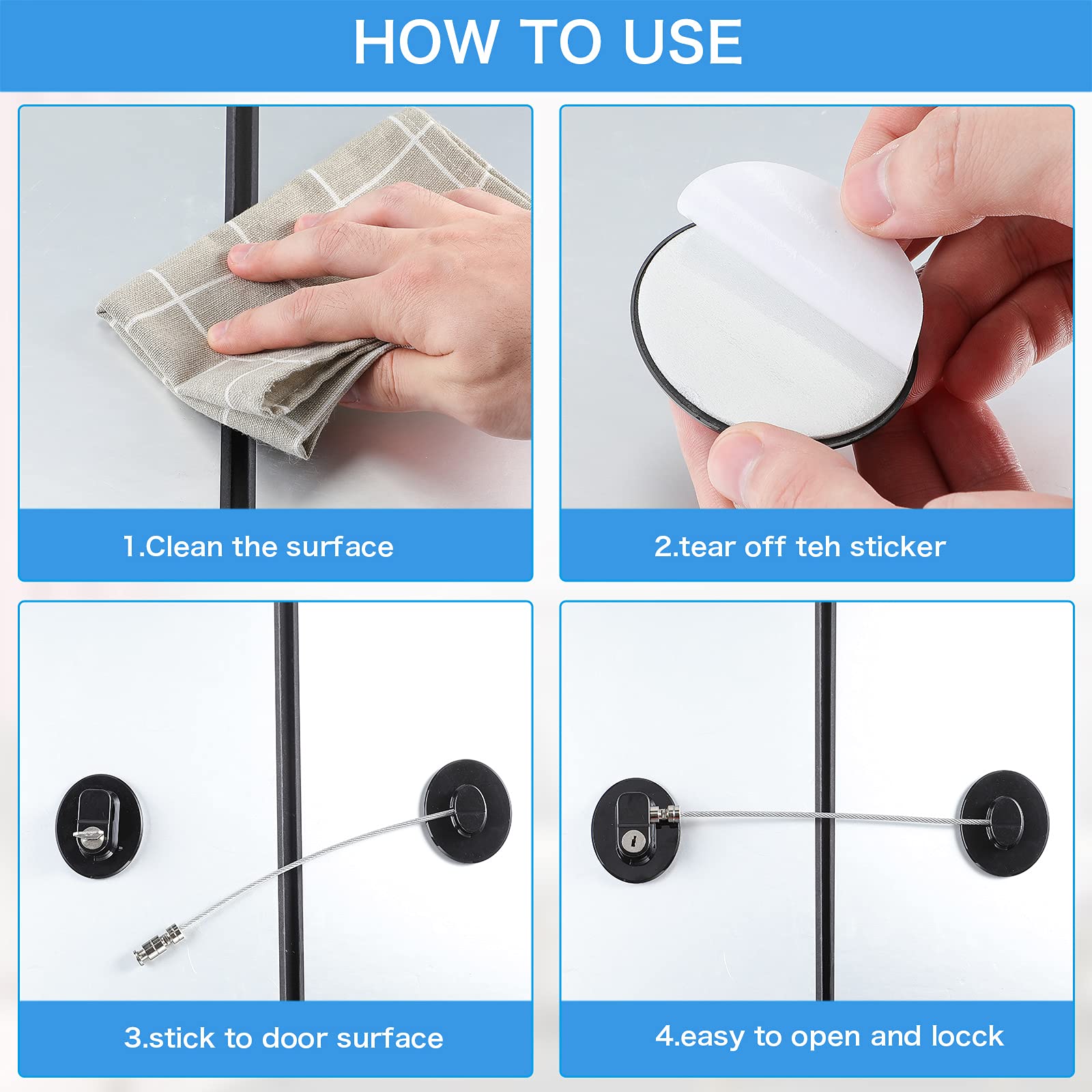 HOW TO USE

1.Clean the surface

2.tear off teh sticker

3.stick to door surface

4.easy to open and locck