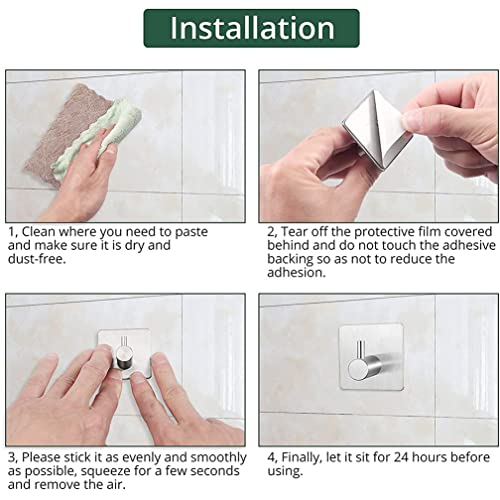 Installation

1, Clean where you need to paste and make sure it is dry and dust-free.

2, Tear off the protective film covered behind and do not touch the adhesive backing so as not to reduce the adhesion.

3, Please stick it as evenly and smoothly as possible, squeeze for a few seconds and remove the air.

4, Finally, let it sit for 24 hours before using.