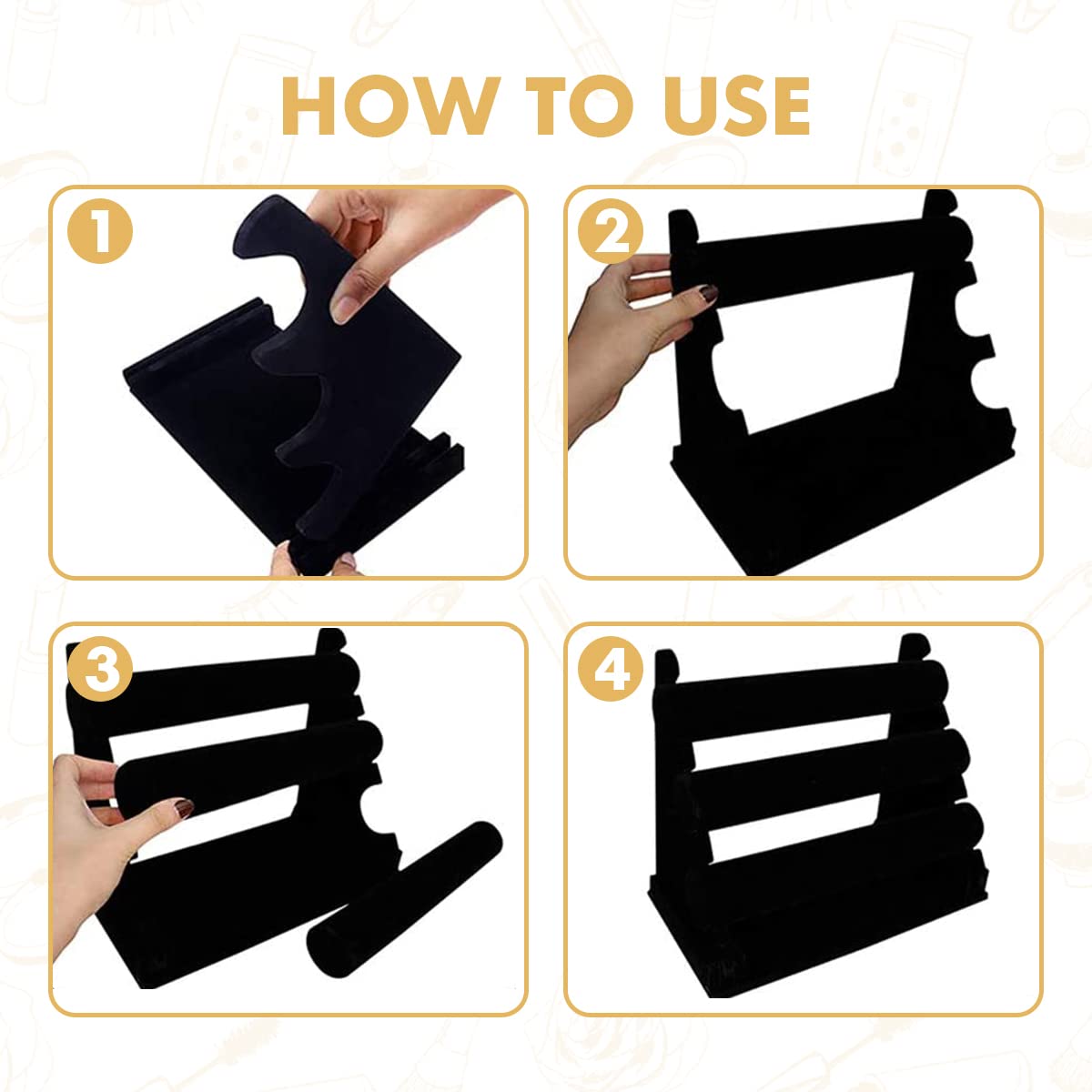 HOW TO USE

1

2

3

4