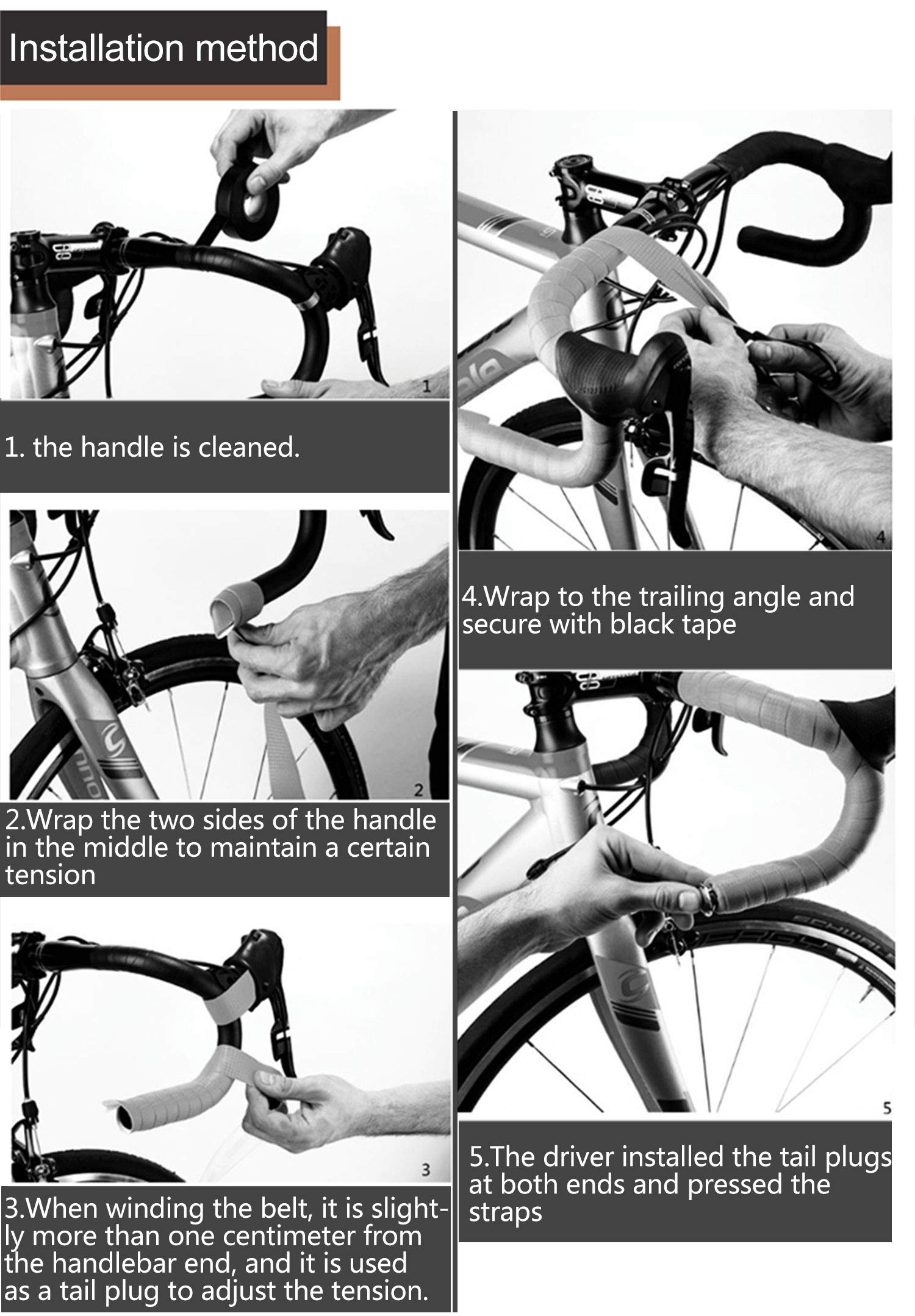 Installation method

1

1. the handle is cleaned.

2

2.Wrap the two sides of the handle in the middle to maintain a certain tension

3

3.When winding the belt, it is slightly more than one centimeter from the handlebar end, and it is used as a tail plug to adjust the tension.

4

4.Wrap to the trailing angle and secure with black tape

5

5.The driver installed the tail plugs at both ends and pressed the straps