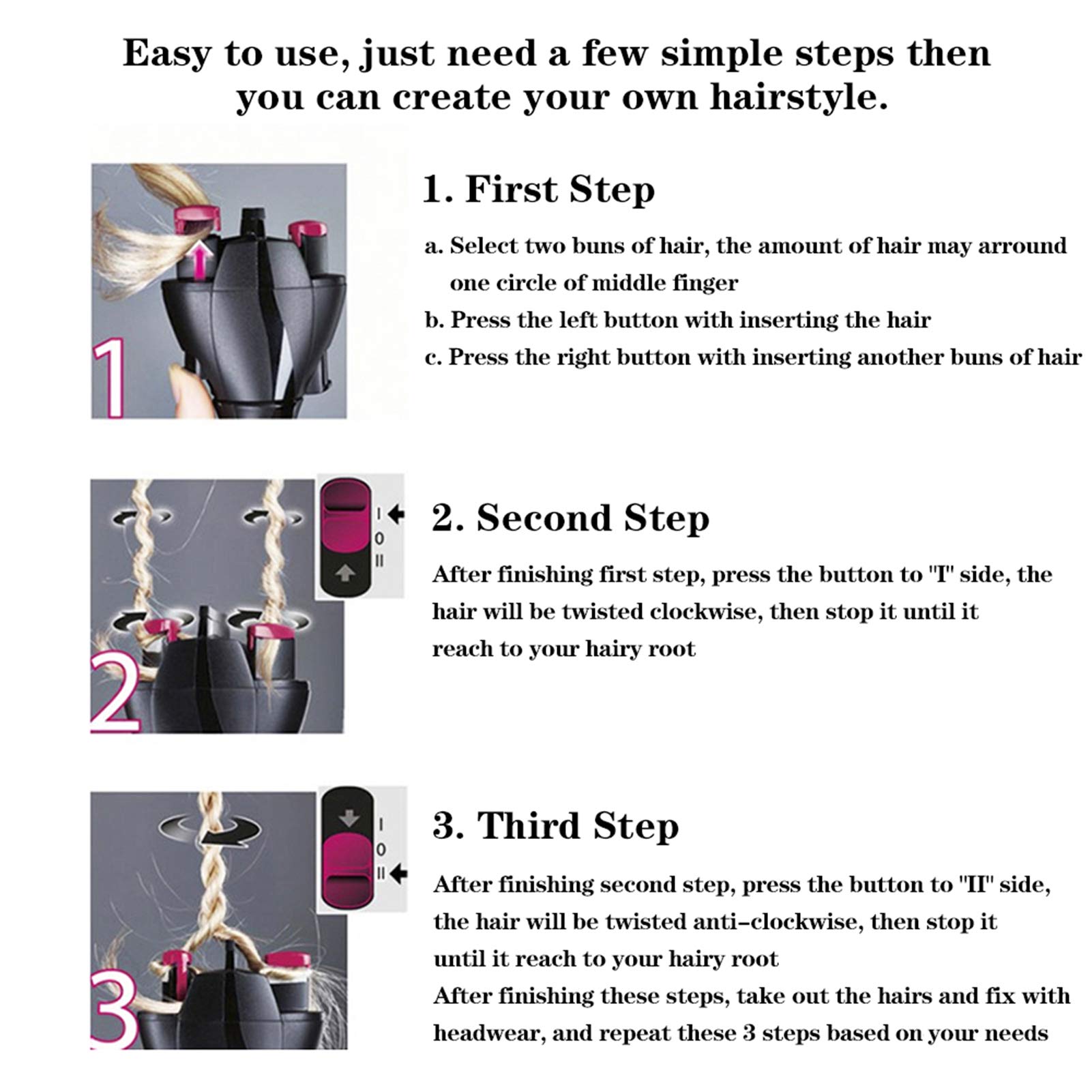 Easy to use, just need a few simple steps then you can create your own hairstyle.

1

1. First Step

a. Select two buns of hair, the amount of hair may arround one circle of middle finger

b. Press the left button with inserting the hair

c. Press the right button with inserting another buns of hair

2

I
0
II

2. Second Step

After finishing first step, press the button to "I" side, the hair will be twisted clockwise, then stop it until it reach to your hairy root

3

I
0
II

3. Third Step

After finishing second step, press the button to "II" side, the hair will be twisted anti-clockwise, then stop it until it reach to your hairy root
After finishing these steps, take out the hairs and fix with headwear, and repeat these 3 steps based on your needs