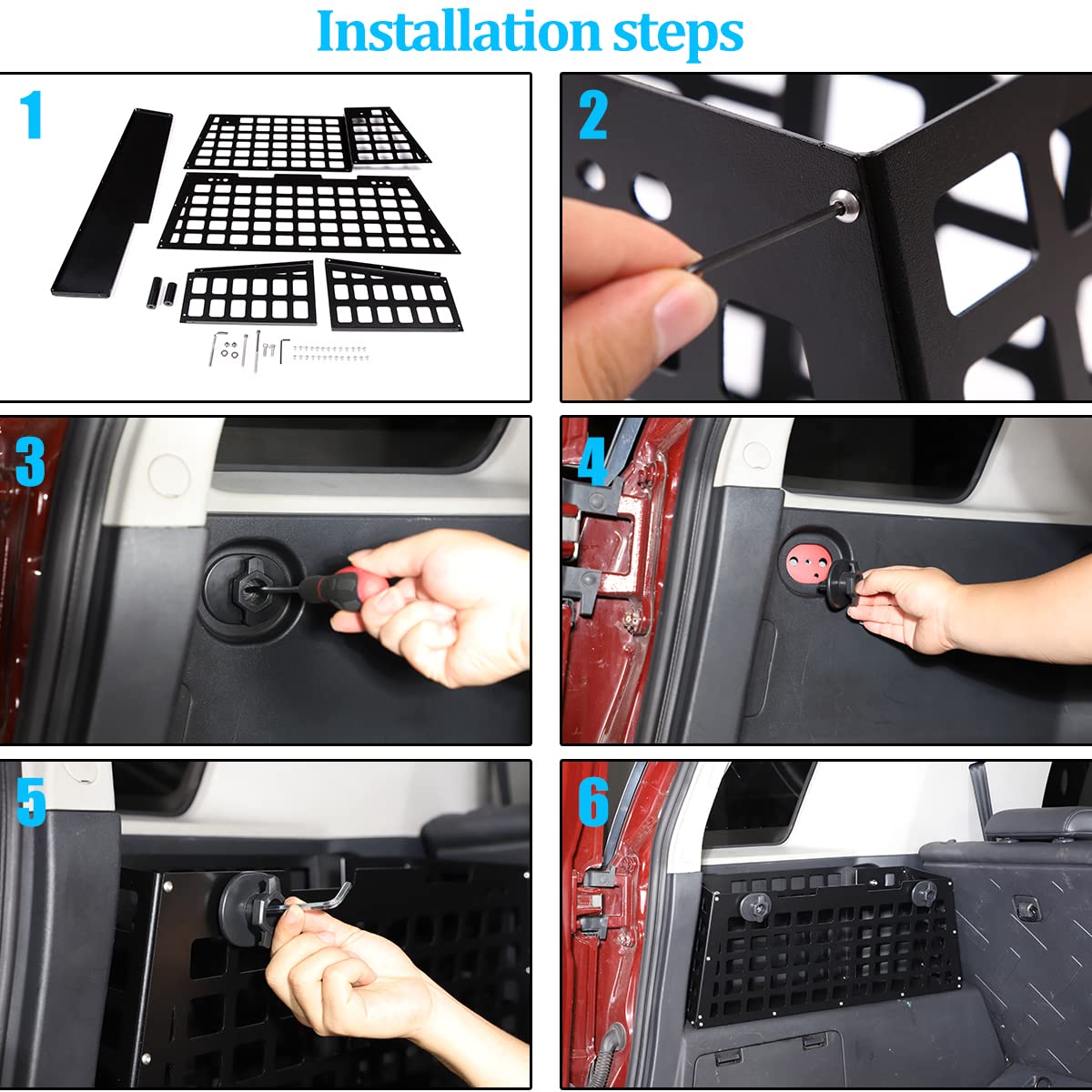 Installation steps

1

2

3

4

5

6