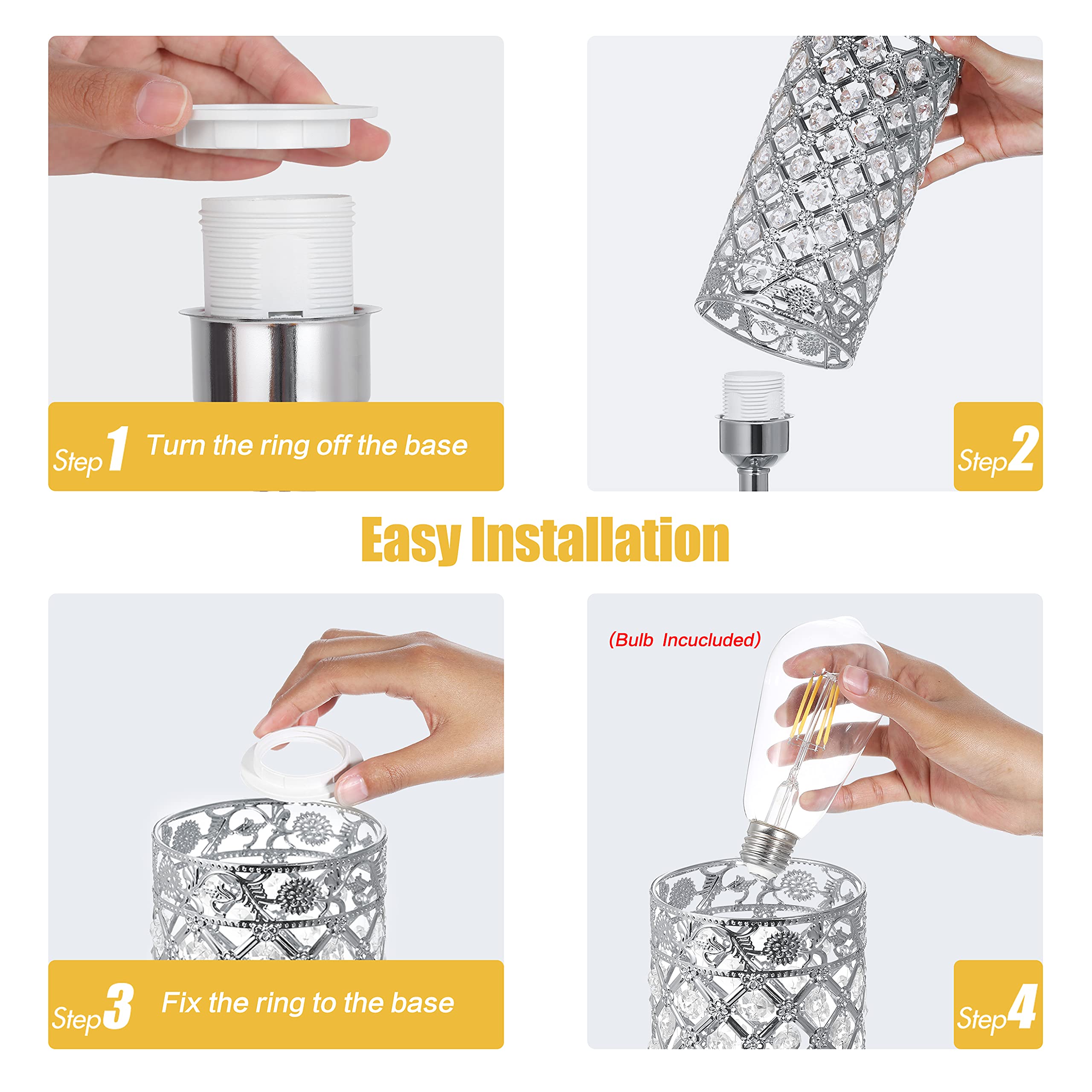 Step 1 Turn the ring off the base

Step 2

Easy Installation

Step 3 Fix the ring to the base

(Bulb Incucluded)

Step 4