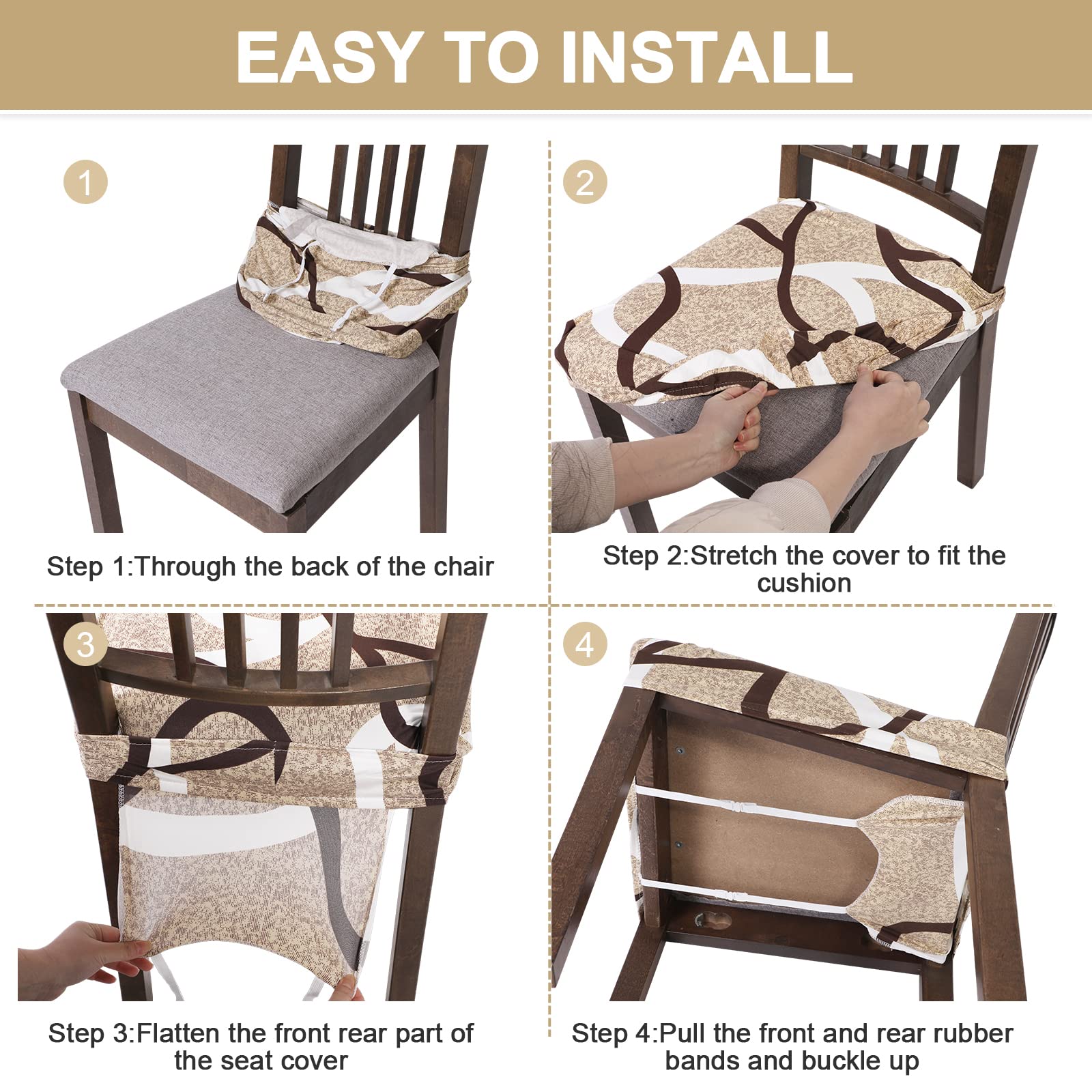 EASY TO INSTALL

1

Step 1:Through the back of the chair

2

Step 2:Stretch the cover to fit the cushion

3

Step 3:Flatten the front rear part of the seat cover

4

Step 4:Pull the front and rear rubber bands and buckle up