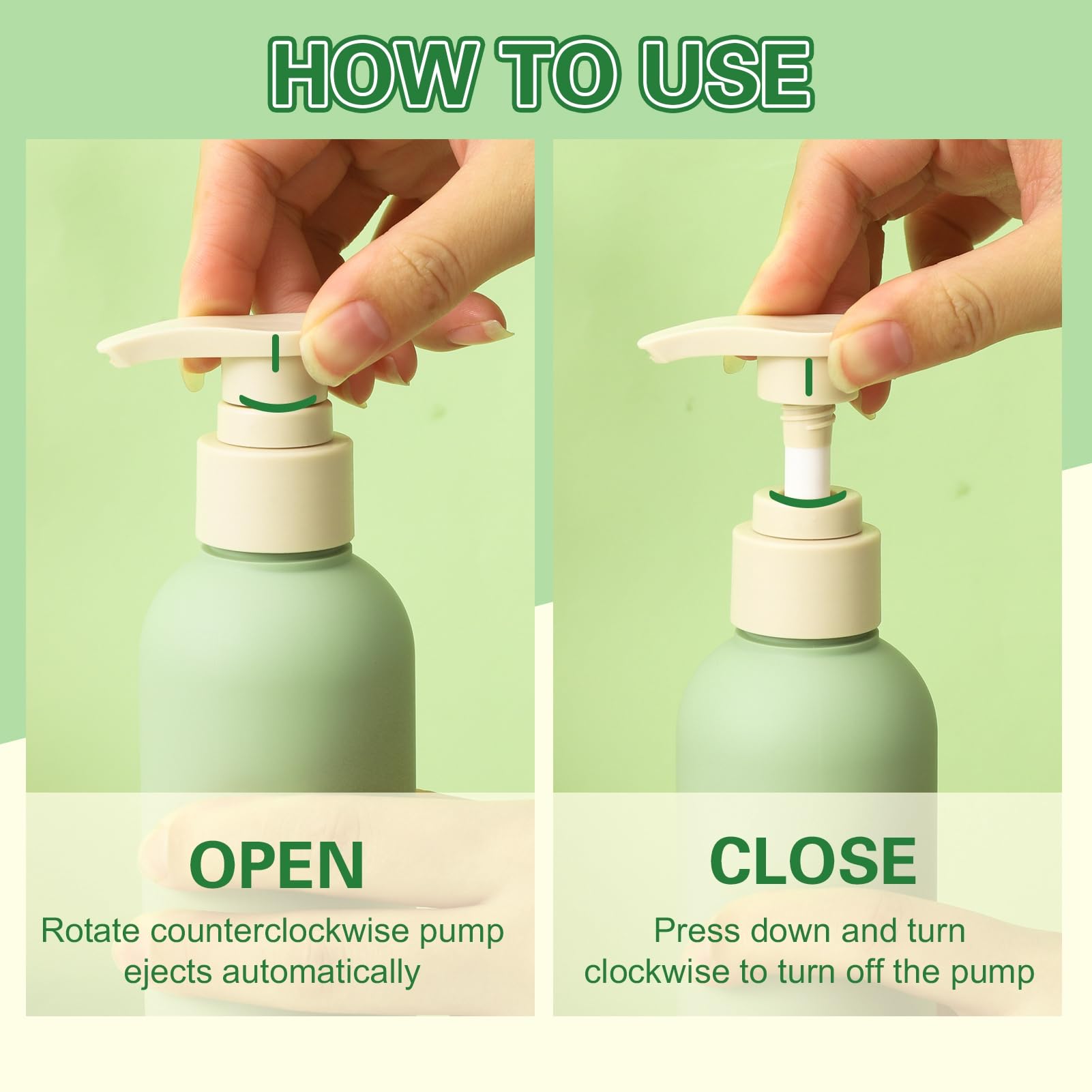 HOW TO USE

OPEN
Rotate counterclockwise pump ejects automatically

CLOSE
Press down and turn clockwise to turn off the pump