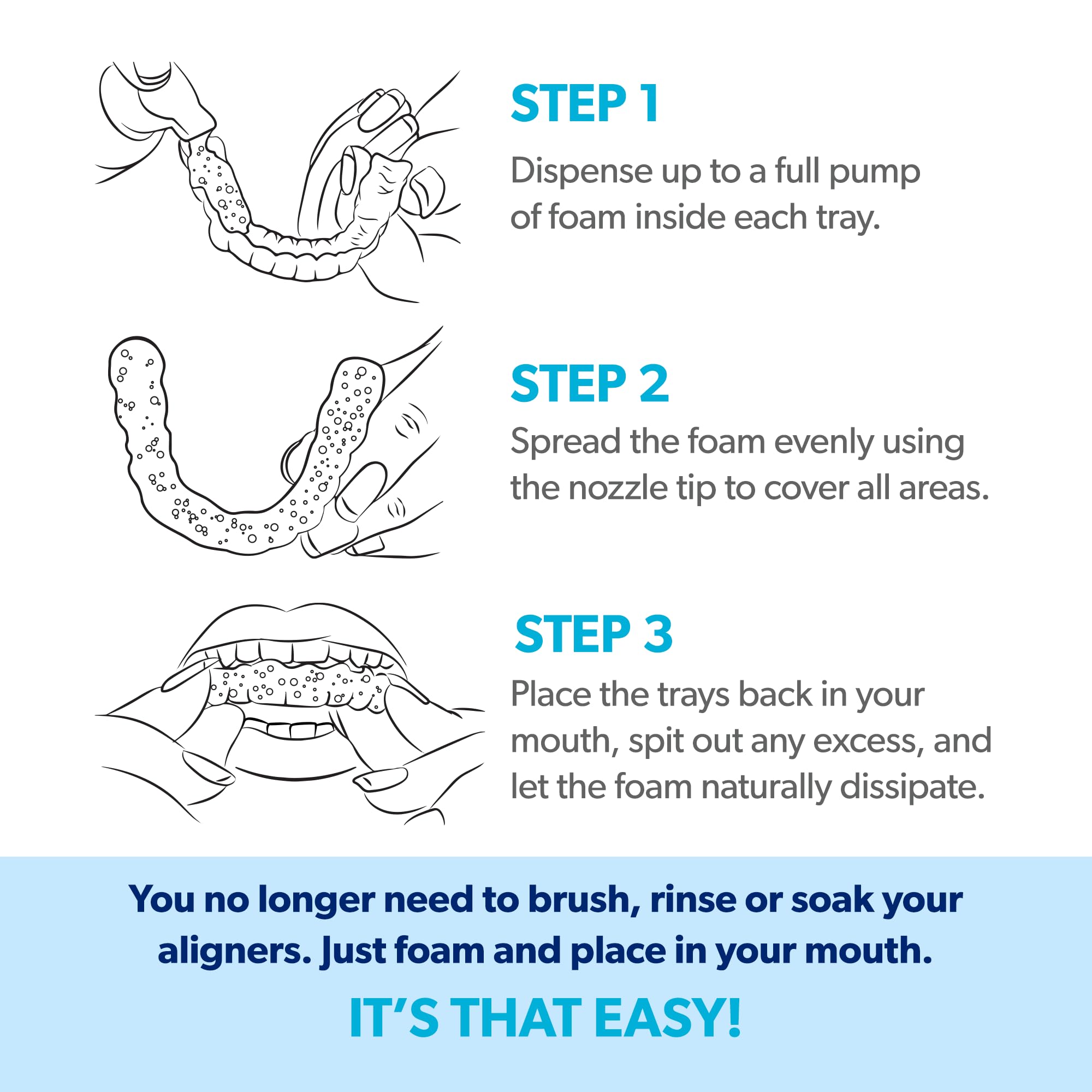 STEP 1

Dispense up to a full pump of foam inside each tray.

STEP 2

Spread the foam evenly using the nozzle tip to cover all areas.

STEP 3

Place the trays back in your mouth, spit out any excess, and let the foam naturally dissipate.

You no longer need to brush, rinse or soak your aligners. Just foam and place in your mouth.

IT'S THAT EASY!