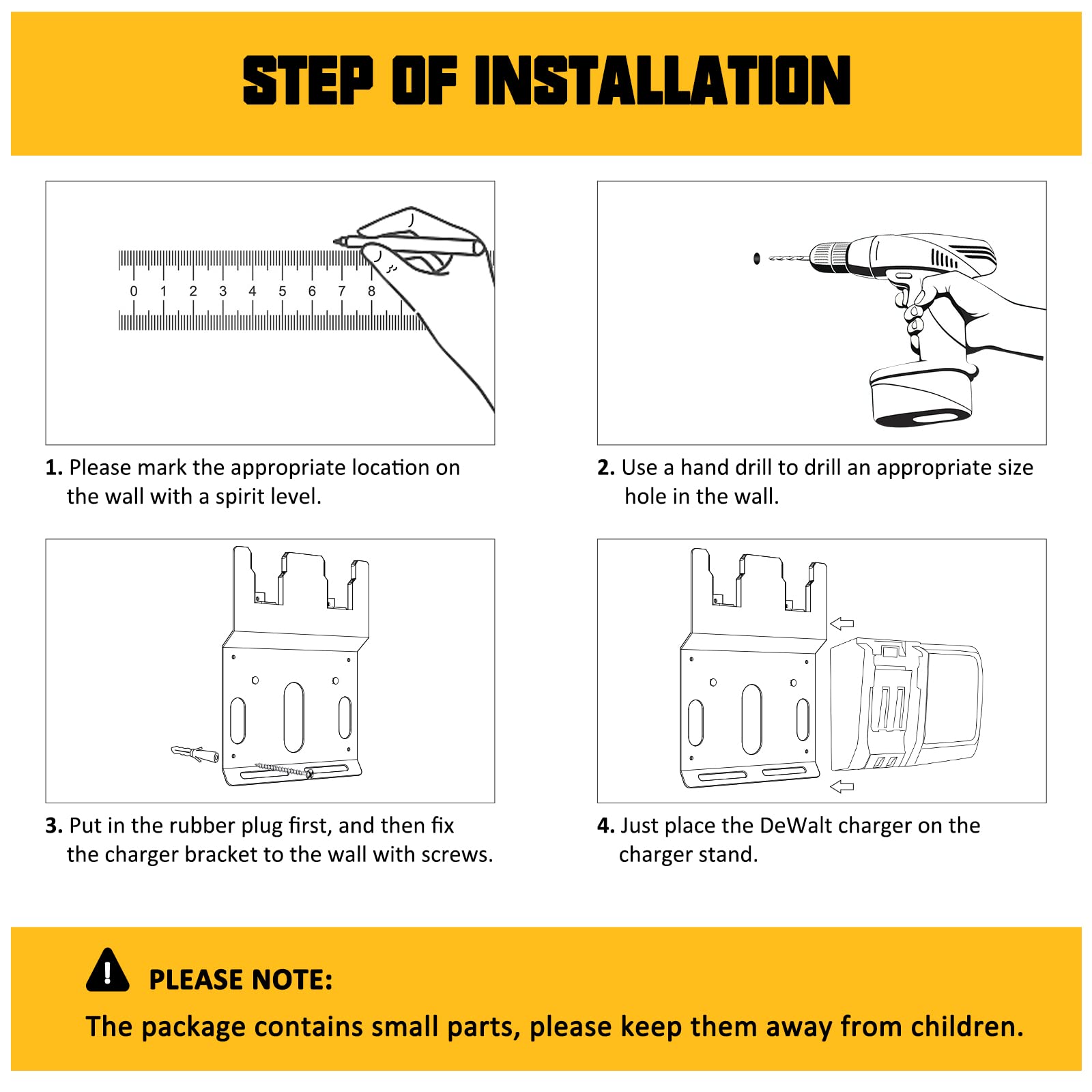 STEP OF INSTALLATION

0 1 2 3 4 5 6 7 8

1. Please mark the appropriate location on the wall with a spirit level.

2. Use a hand drill to drill an appropriate size hole in the wall.

3. Put in the rubber plug first, and then fix the charger bracket to the wall with screws.

4. Just place the DeWalt charger on the charger stand.

PLEASE NOTE:

The package contains small parts, please keep them away from children.