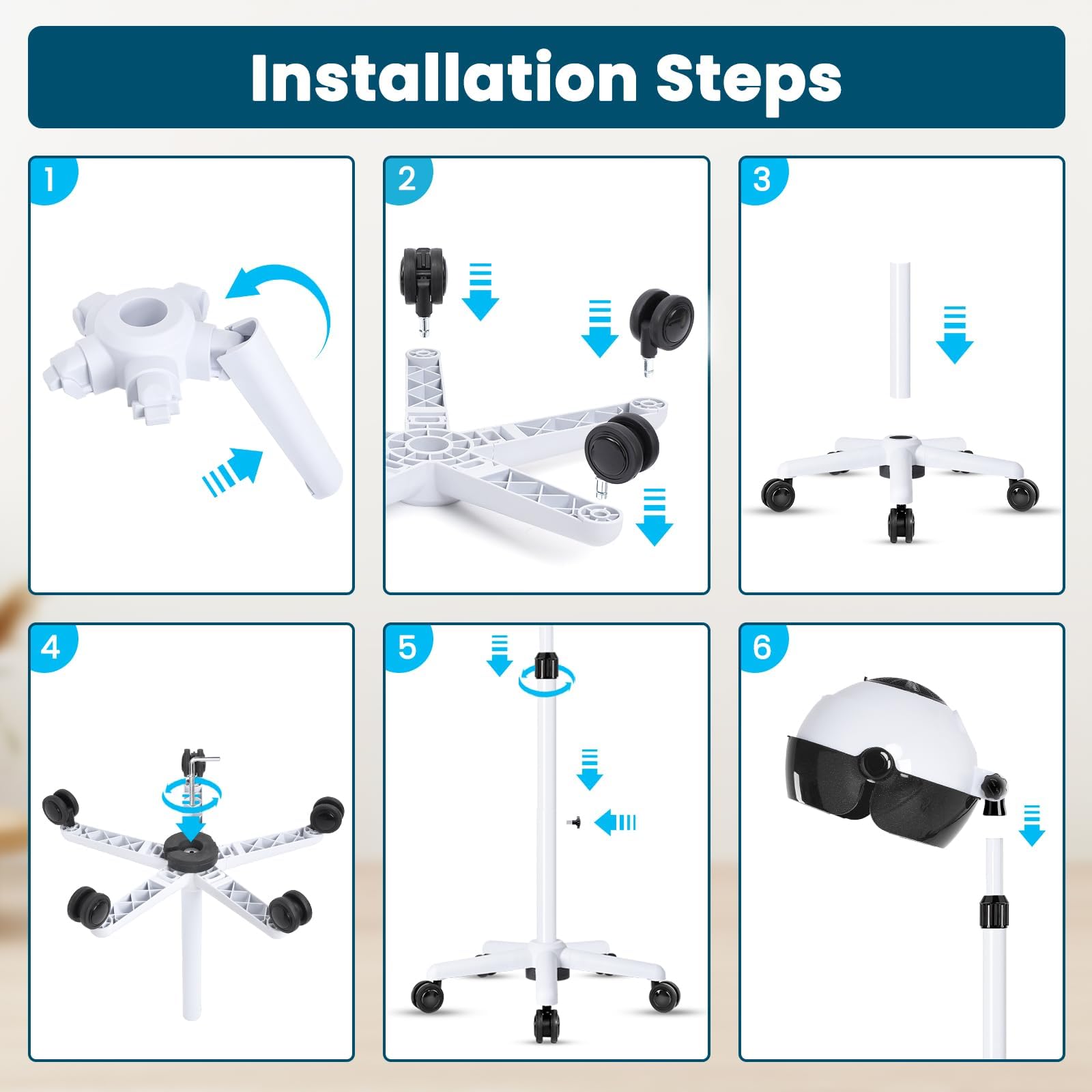 Installation Steps

1

2

3

4

5

6