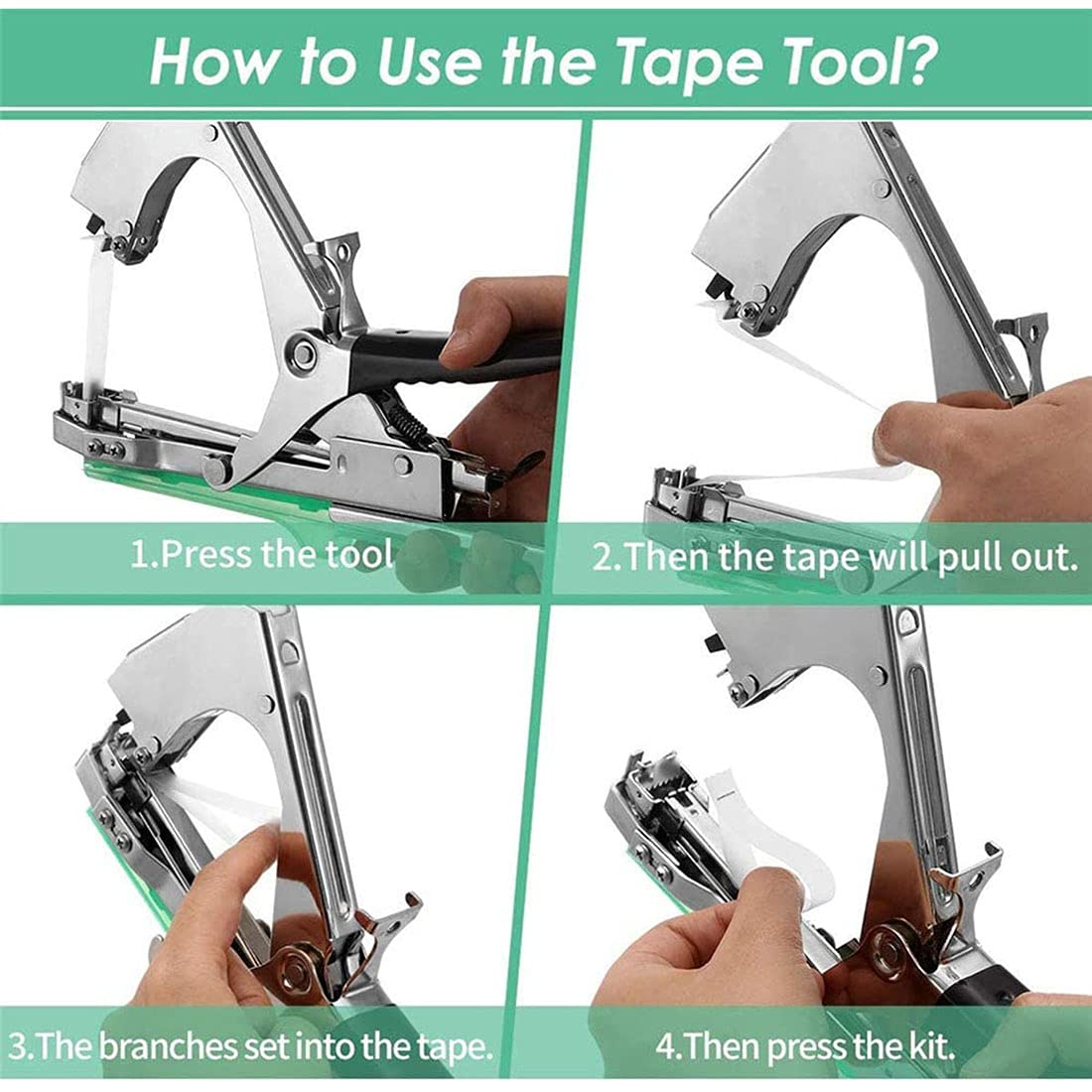 How to Use the Tape Tool?

1.Press the tool

2.Then the tape will pull out.

3.The branches set into the tape.

4.Then press the kit.