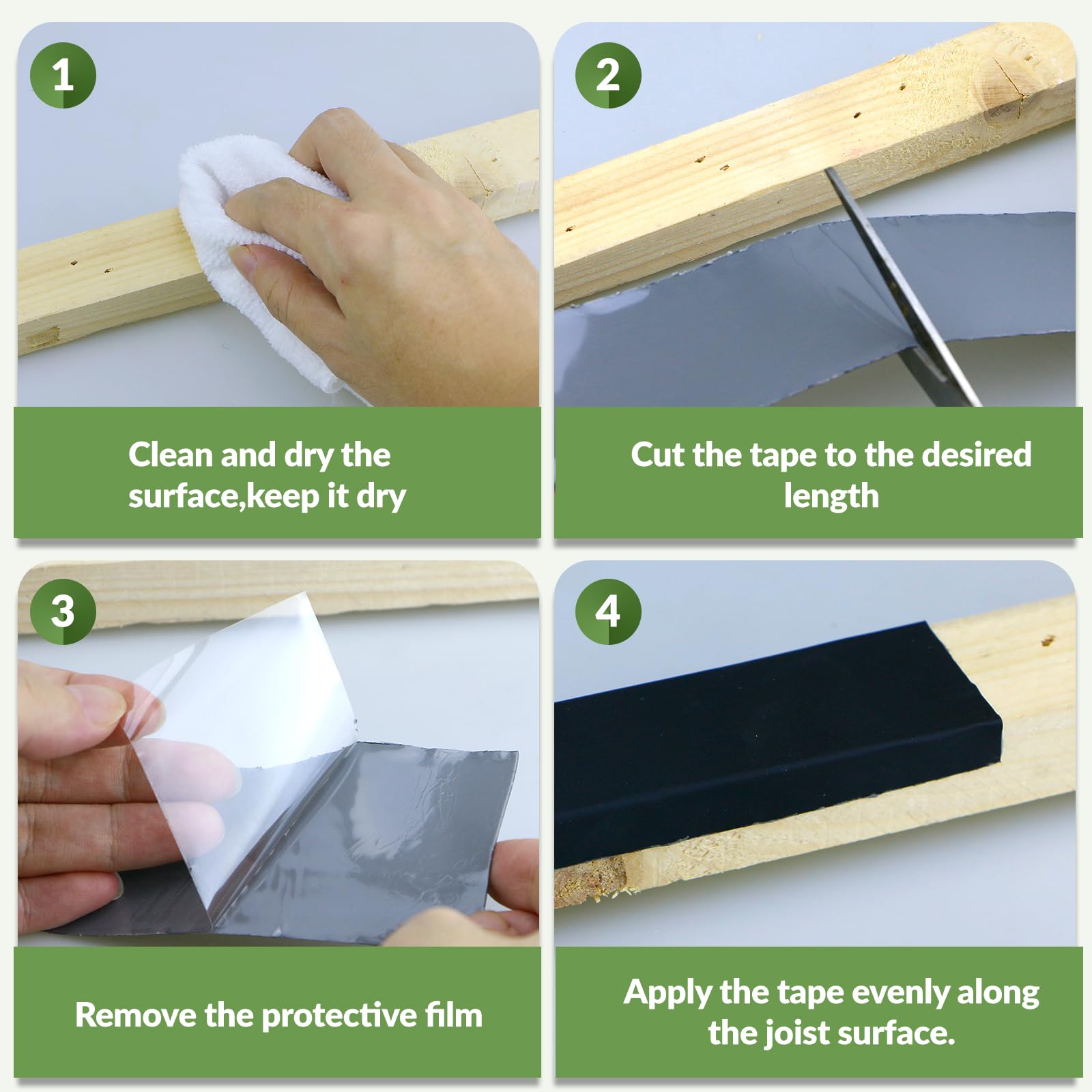 1

Clean and dry the surface,keep it dry

2

Cut the tape to the desired length

3

Remove the protective film

4

Apply the tape evenly along the joist surface.