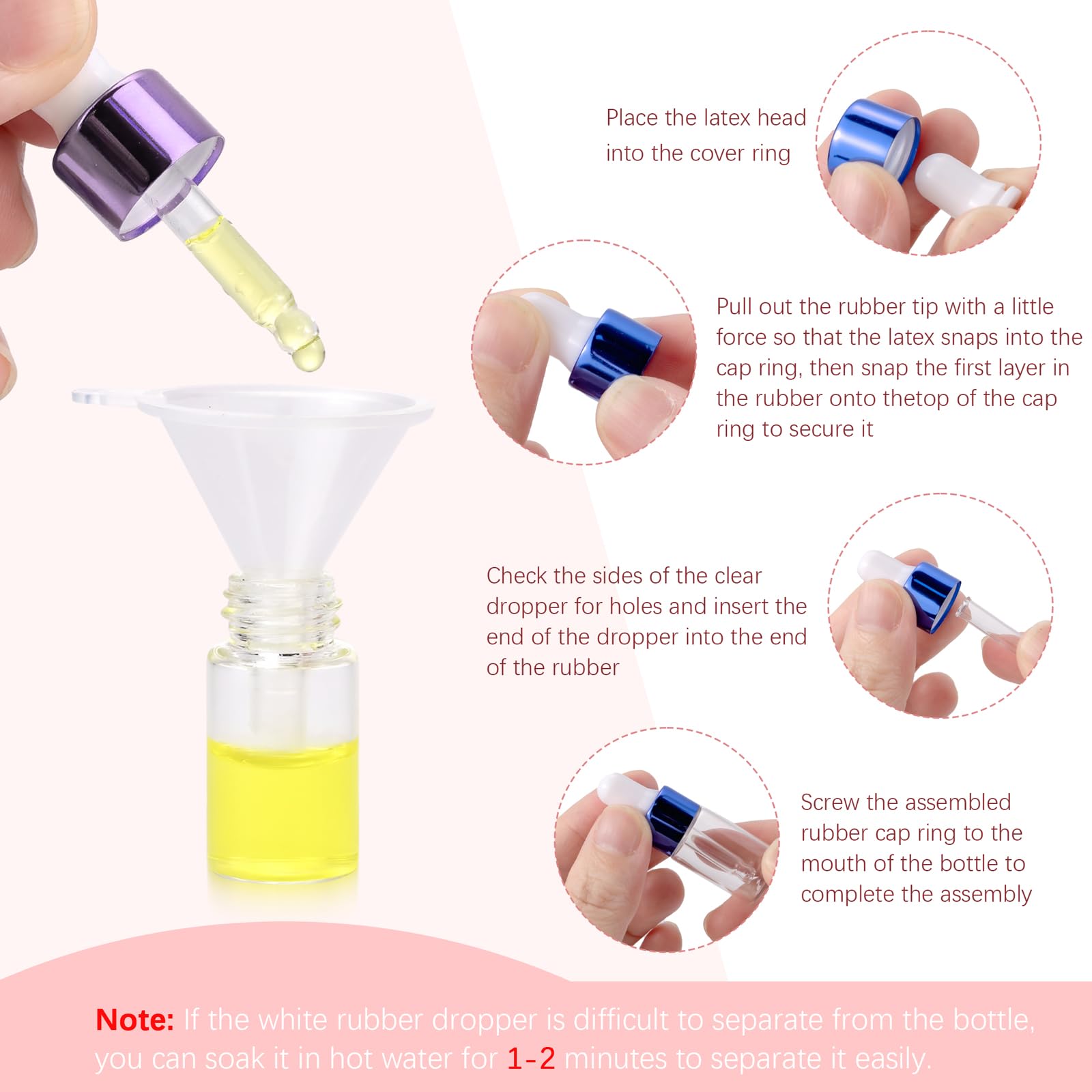 Place the latex head into the cover ring

Pull out the rubber tip with a little force so that the latex snaps into the cap ring, then snap the first layer in the rubber onto thetop of the cap ring to secure it

Check the sides of the clear dropper for holes and insert the end of the dropper into the end of the rubber

Screw the assembled rubber cap ring to the mouth of the bottle to complete the assembly

Note: If the white rubber dropper is difficult to separate from the bottle, you can soak it in hot water for 1-2 minutes to separate it easily.