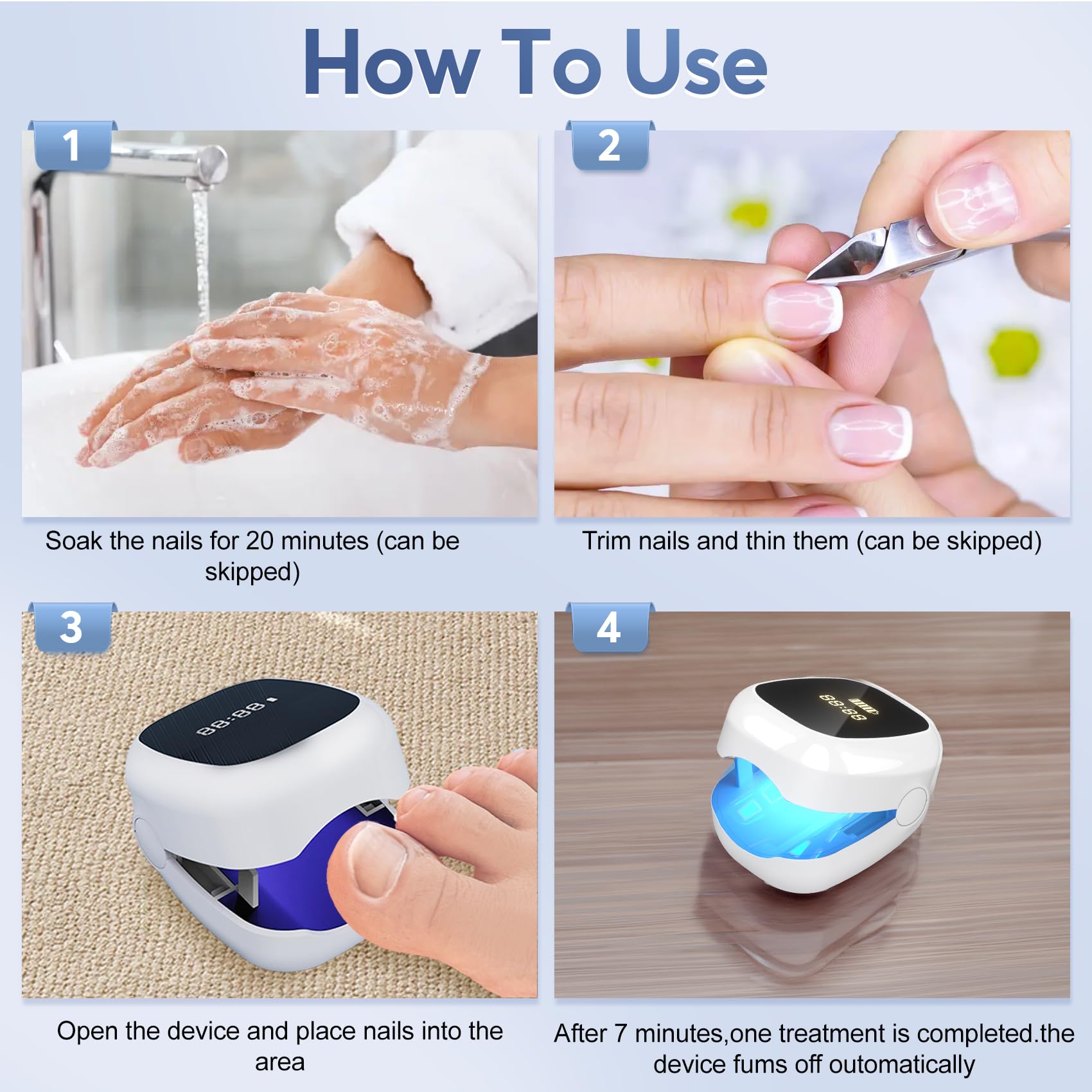 How To Use

1

Soak the nails for 20 minutes (can be skipped)

2

Trim nails and thin them (can be skipped)

3

88:88

Open the device and place nails into the area

4

88:88

After 7 minutes,one treatment is completed.the device fums off outomatically