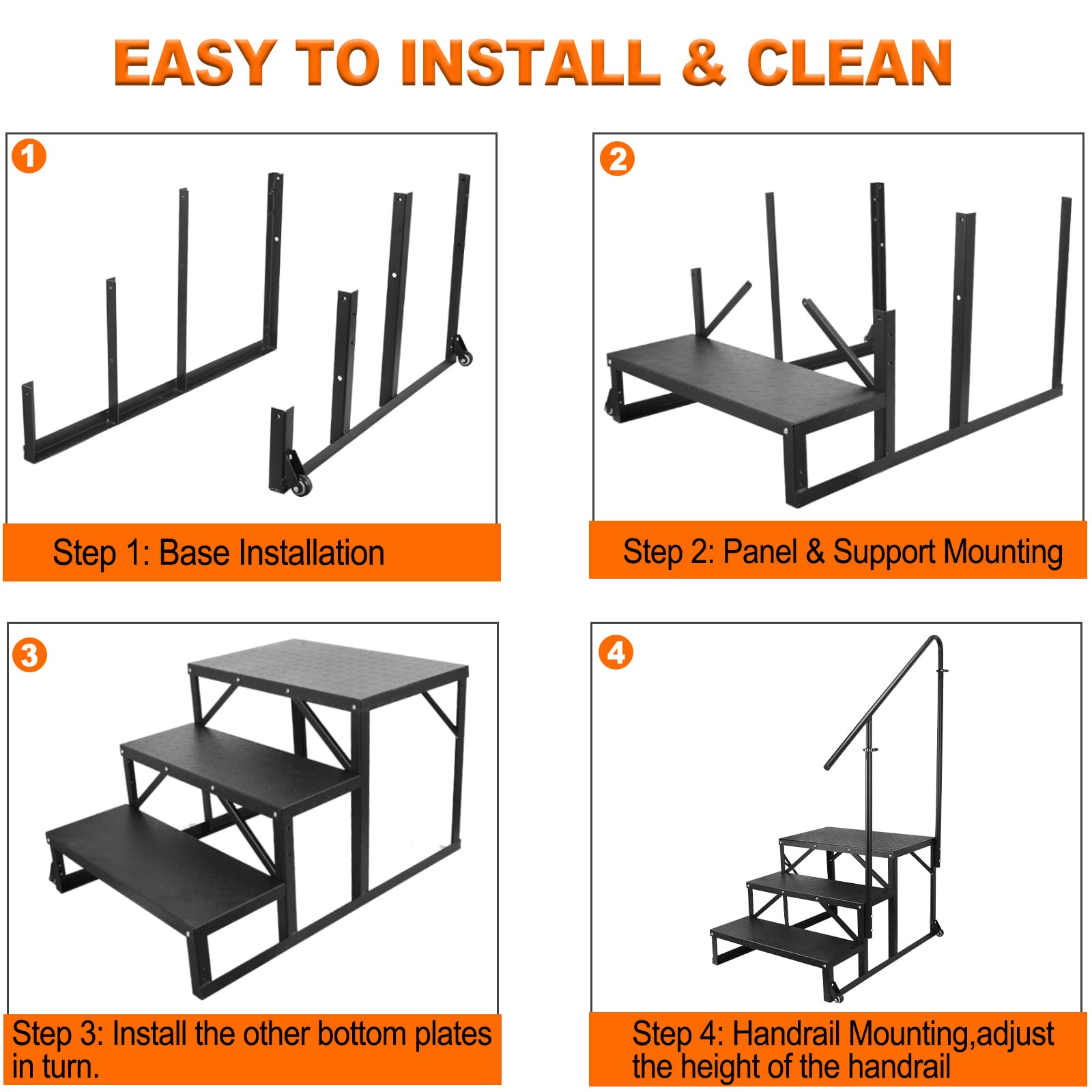 EASY TO INSTALL & CLEAN

1

Step 1: Base Installation

2

Step 2: Panel & Support Mounting

3

Step 3: Install the other bottom plates in turn.

4

Step 4: Handrail Mounting,adjust the height of the handrail