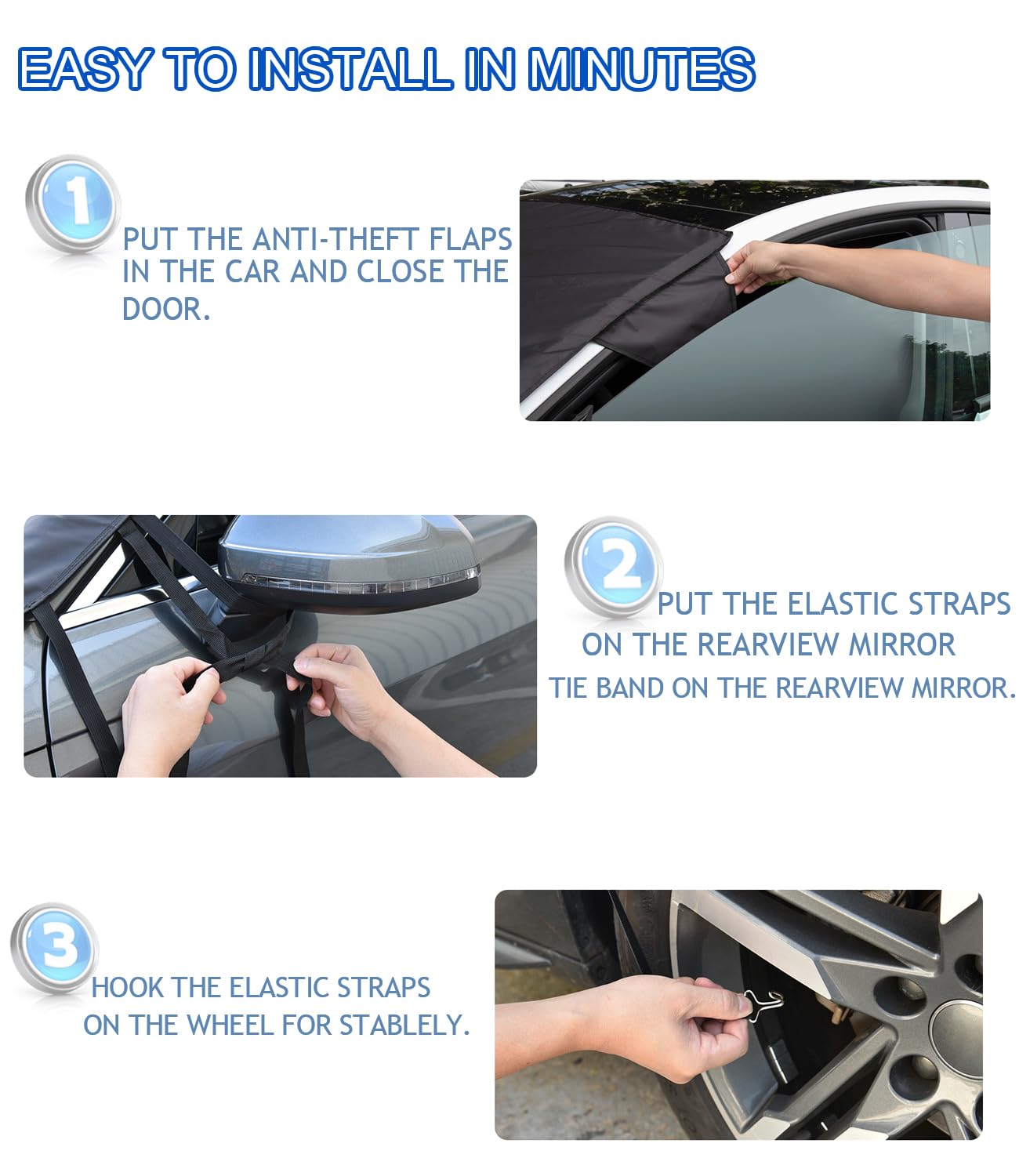 EASY TO INSTALL IN MINUTES

1

PUT THE ANTI-THEFT FLAPS IN THE CAR AND CLOSE THE DOOR.

2

PUT THE ELASTIC STRAPS ON THE REARVIEW MIRROR TIE BAND ON THE REARVIEW MIRROR.

3

HOOK THE ELASTIC STRAPS ON THE WHEEL FOR STABLELY.