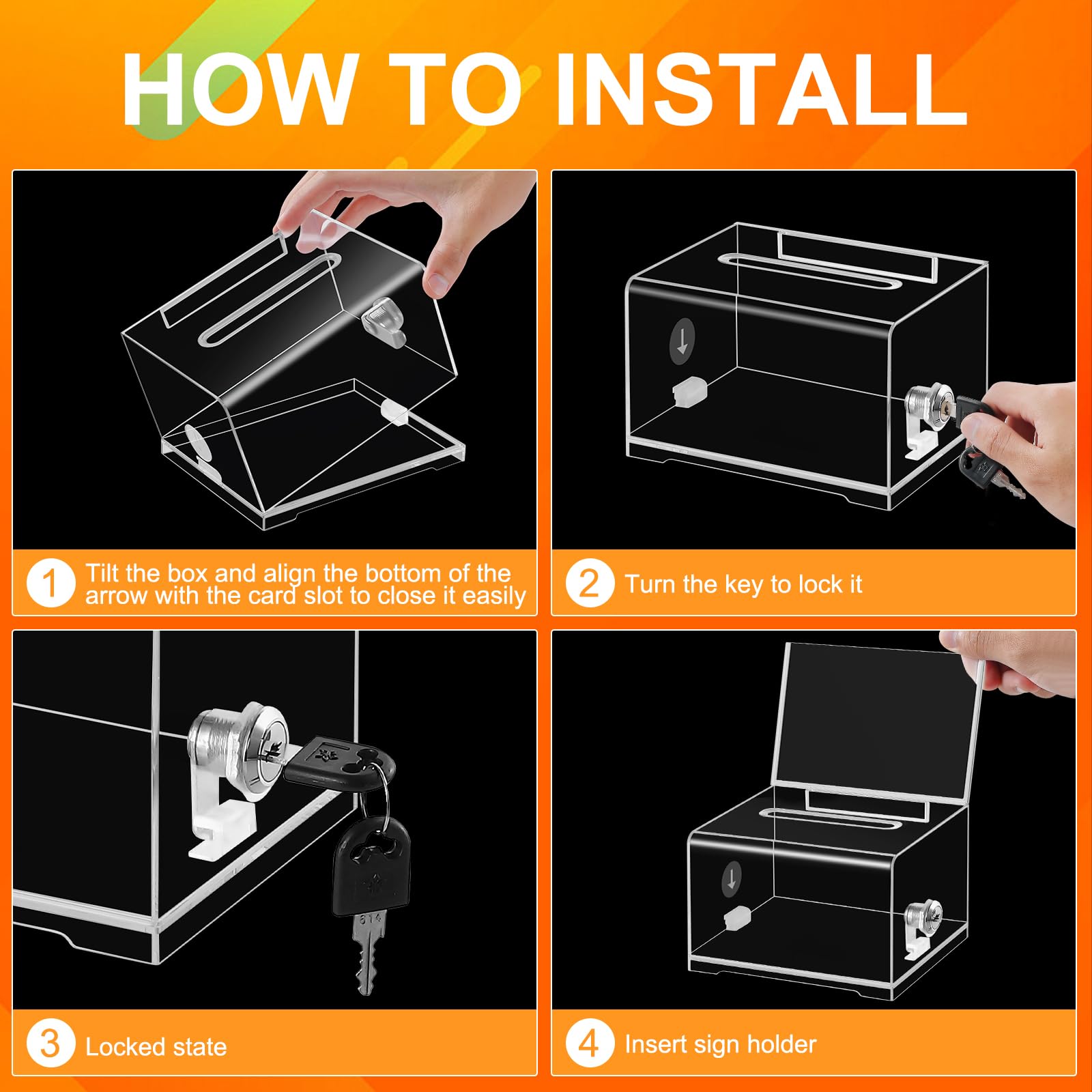 HOW TO INSTALL

1 Tilt the box and align the bottom of the arrow with the card slot to close it easily

2 Turn the key to lock it

614

3 Locked state

4 Insert sign holder