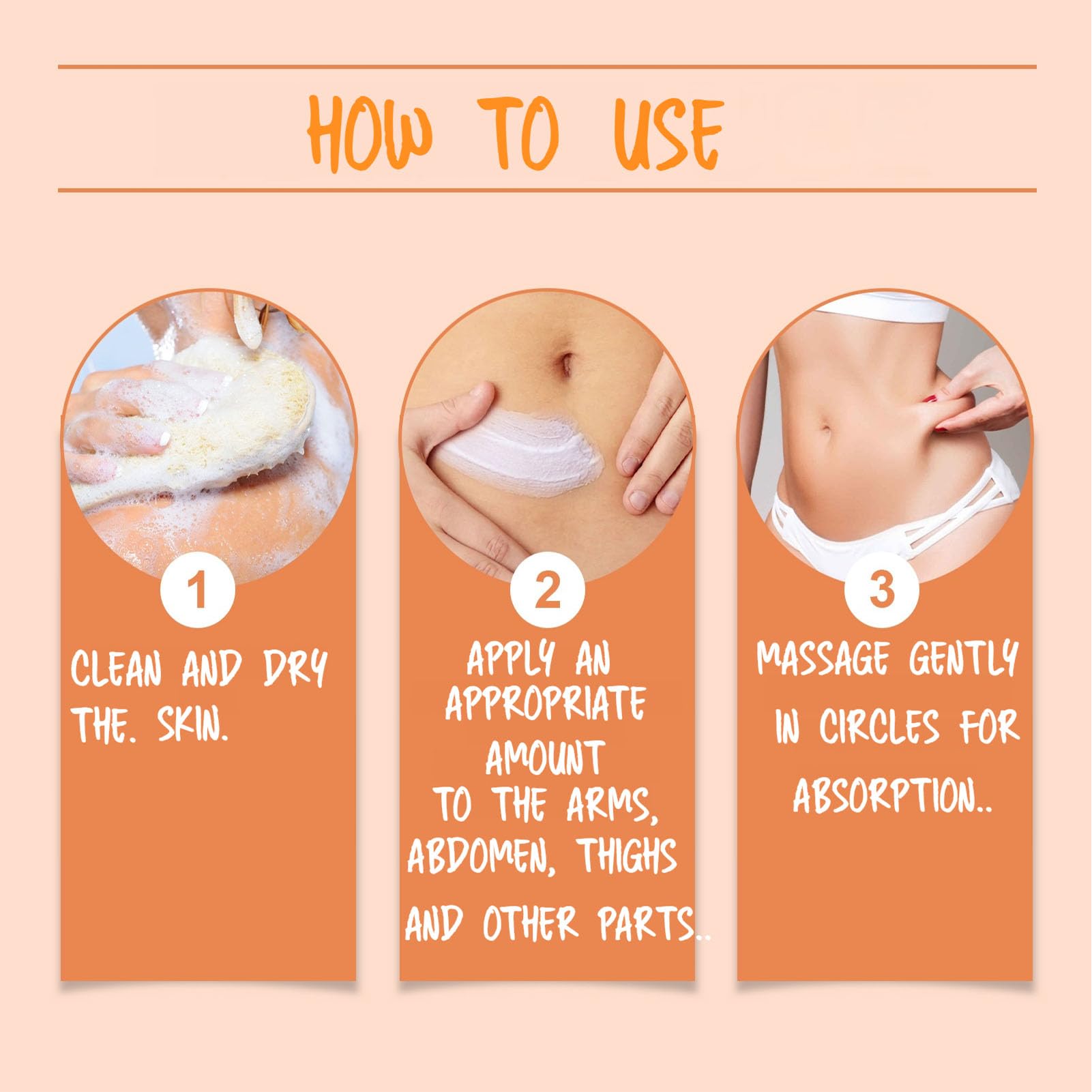 HOW TO USE

1

CLEAN AND DRY THE. SKIN.

2

APPLY AN APPROPRIATE AMOUNT TO THE ARMS, ABDOMEN, THIGHS AND OTHER PARTS..

3

MASSAGE GENTLY IN CIRCLES FOR ABSORPTION..