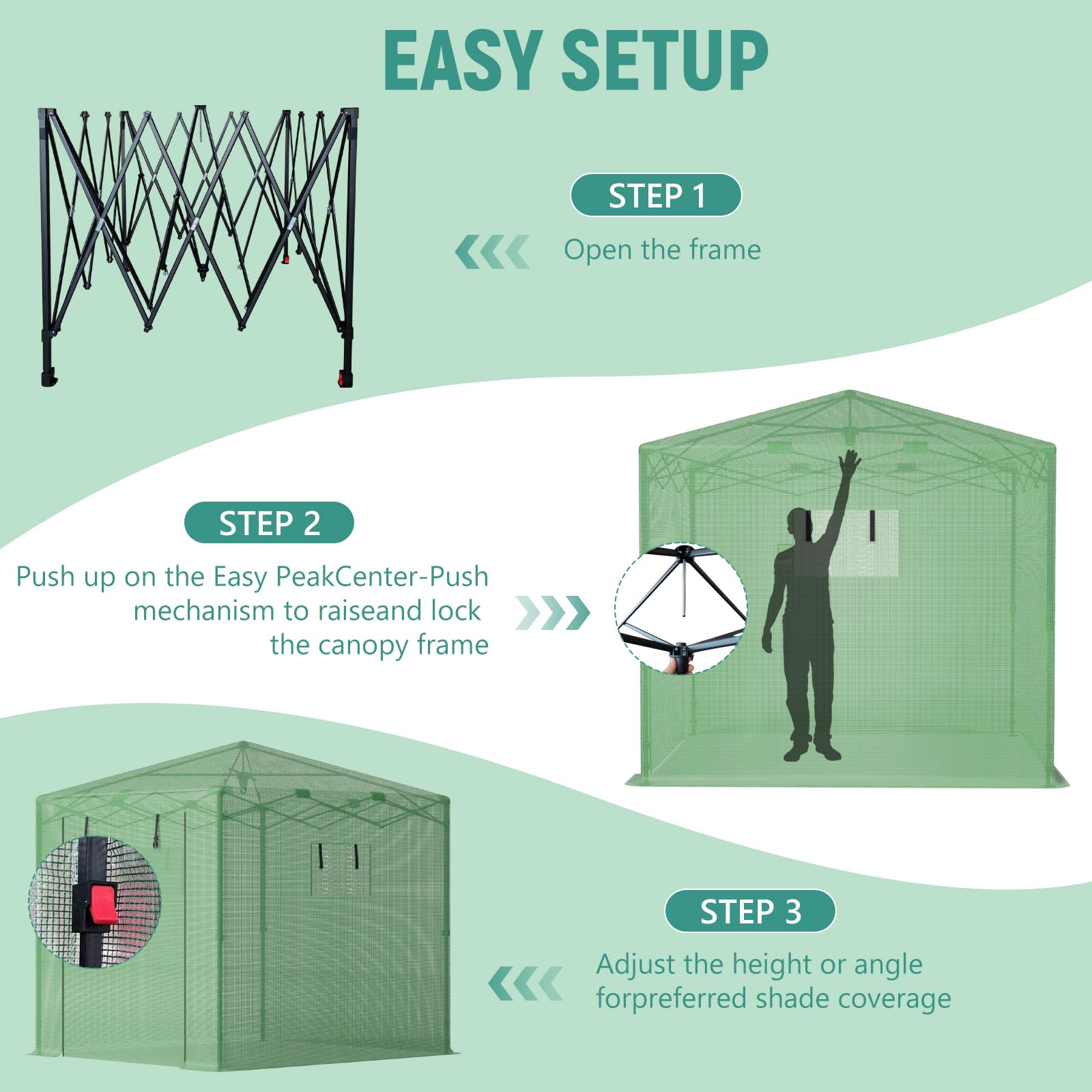 EASY SETUP

STEP 1

Open the frame

STEP 2

Push up on the Easy PeakCenter-Push mechanism to raiseand lock the canopy frame

STEP 3

Adjust the height or angle forpreferred shade coverage