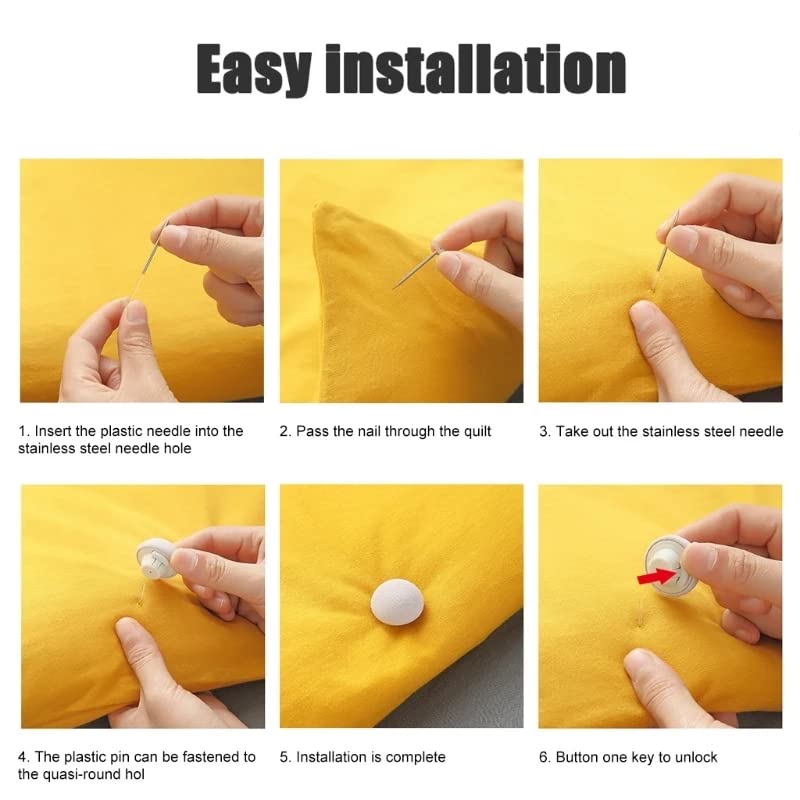 Easy installation

1. Insert the plastic needle into the stainless steel needle hole

2. Pass the nail through the quilt

3. Take out the stainless steel needle

4. The plastic pin can be fastened to the quasi-round hol

5. Installation is complete

6. Button one key to unlock