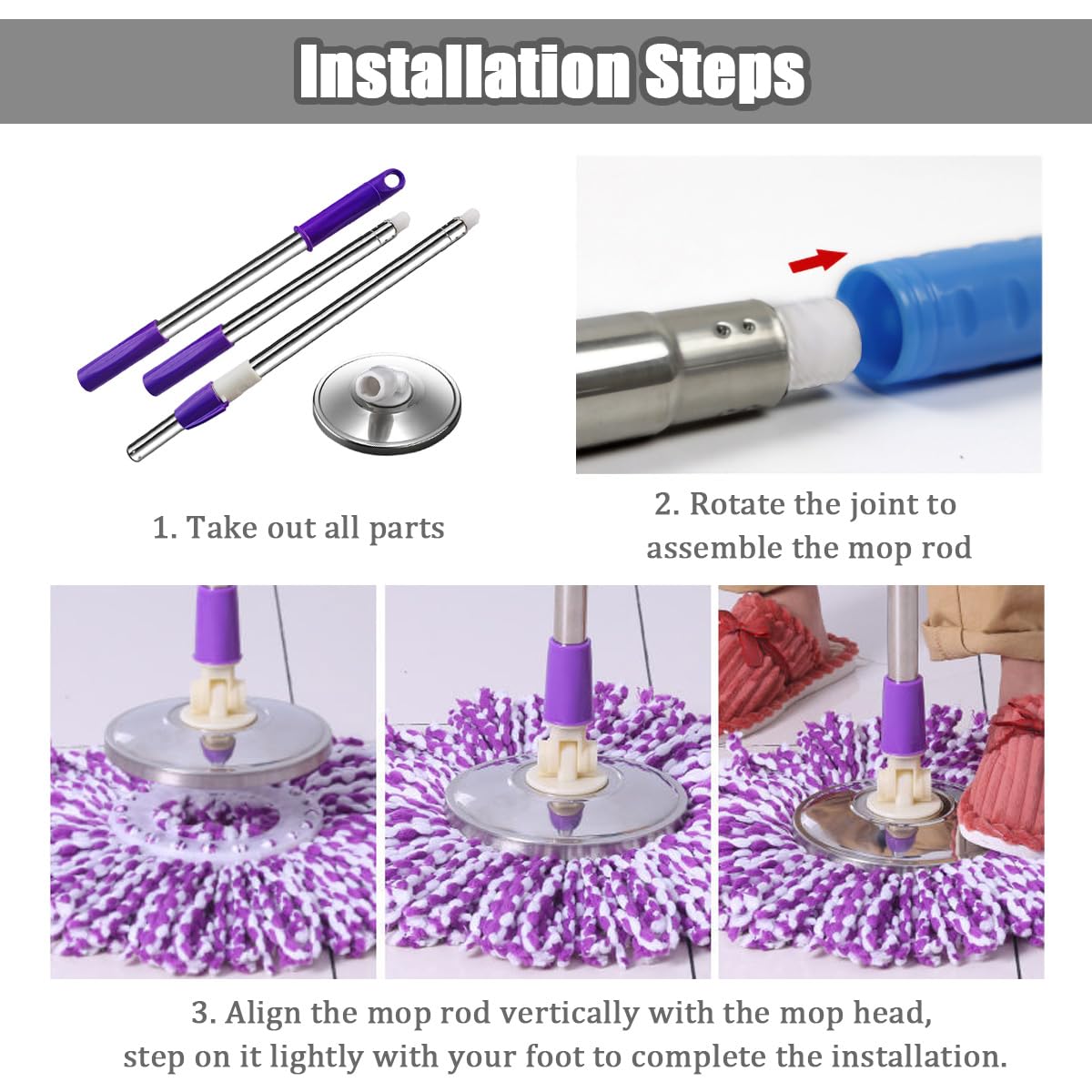 Installation Steps

1. Take out all parts

2. Rotate the joint to assemble the mop rod

3. Align the mop rod vertically with the mop head, step on it lightly with your foot to complete the installation.