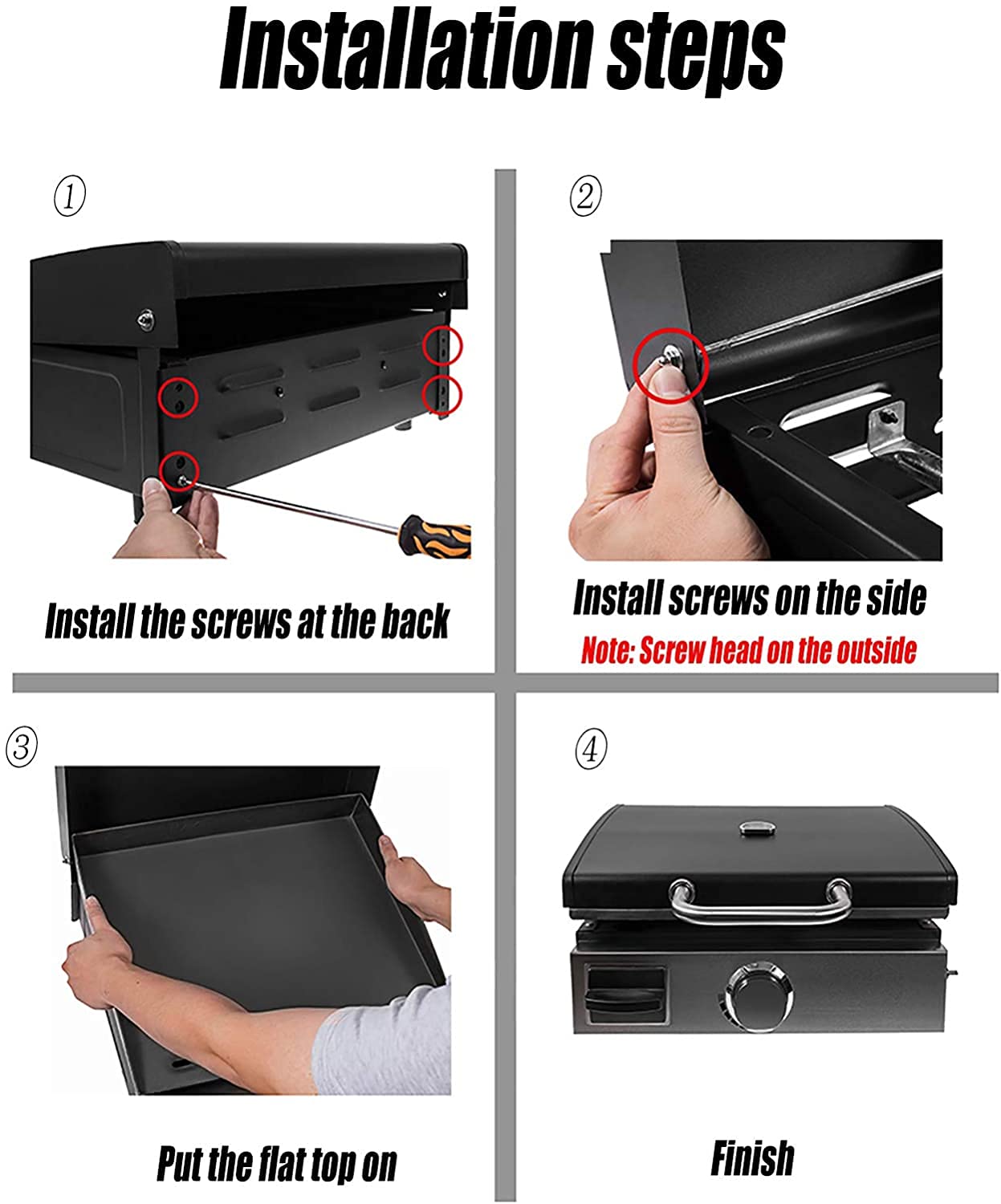 Installation steps

①

Install the screws at the back

②

Install screws on the side

Note: Screw head on the outside

③

Put the flat top on

④

Finish