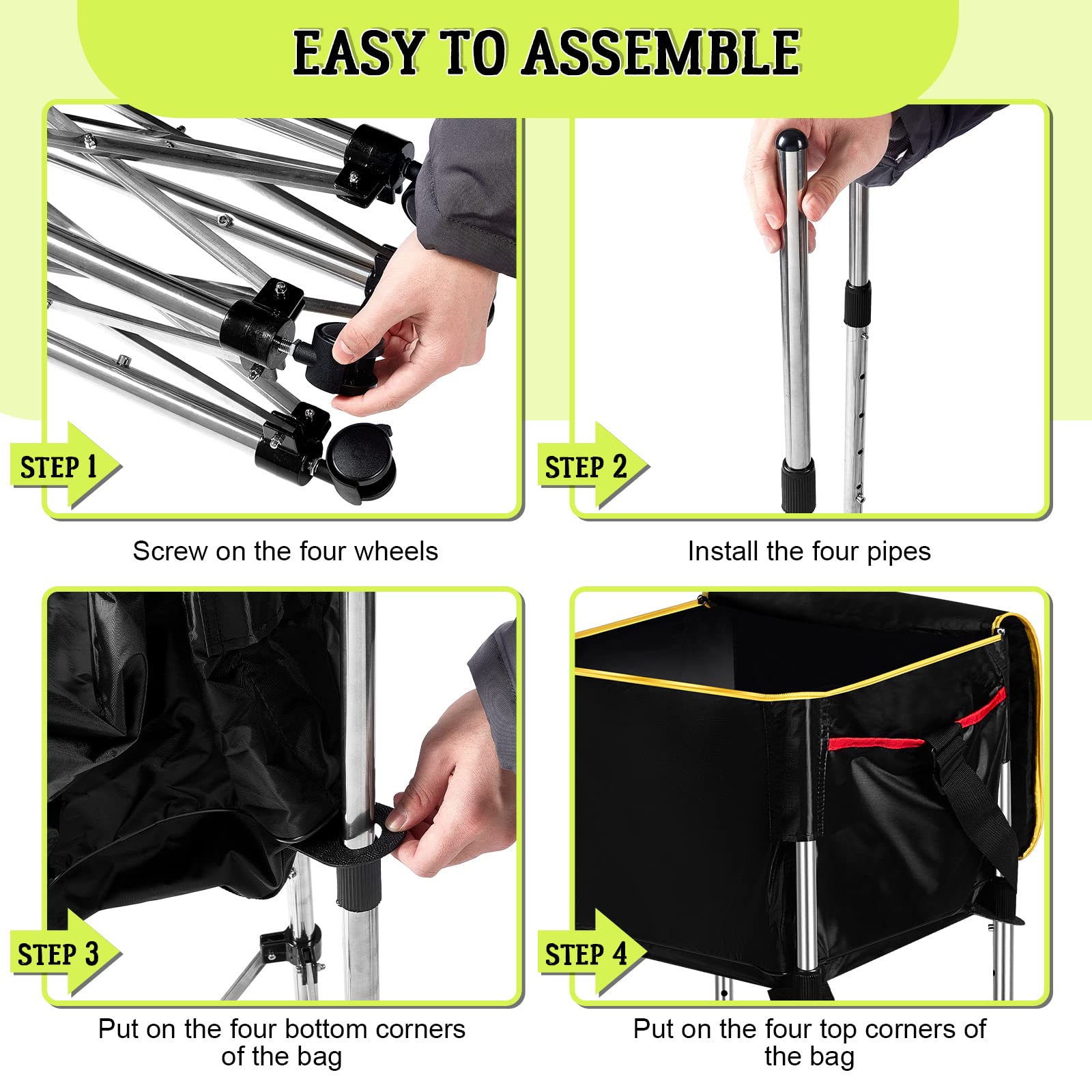 EASY TO ASSEMBLE

STEP 1

Screw on the four wheels

STEP 2

Install the four pipes

STEP 3

Put on the four bottom corners of the bag

STEP 4

Put on the four top corners of the bag