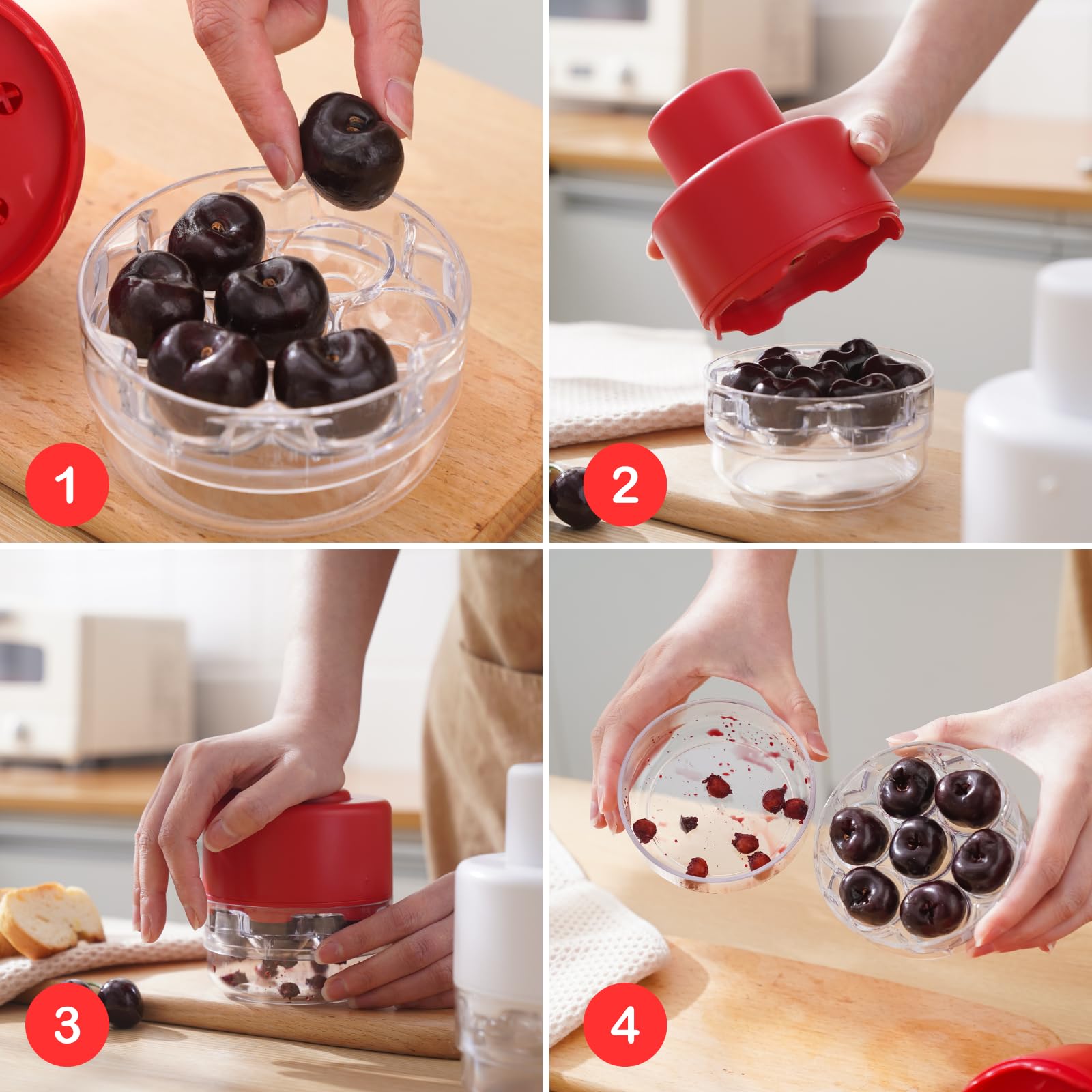 1

2

3

4