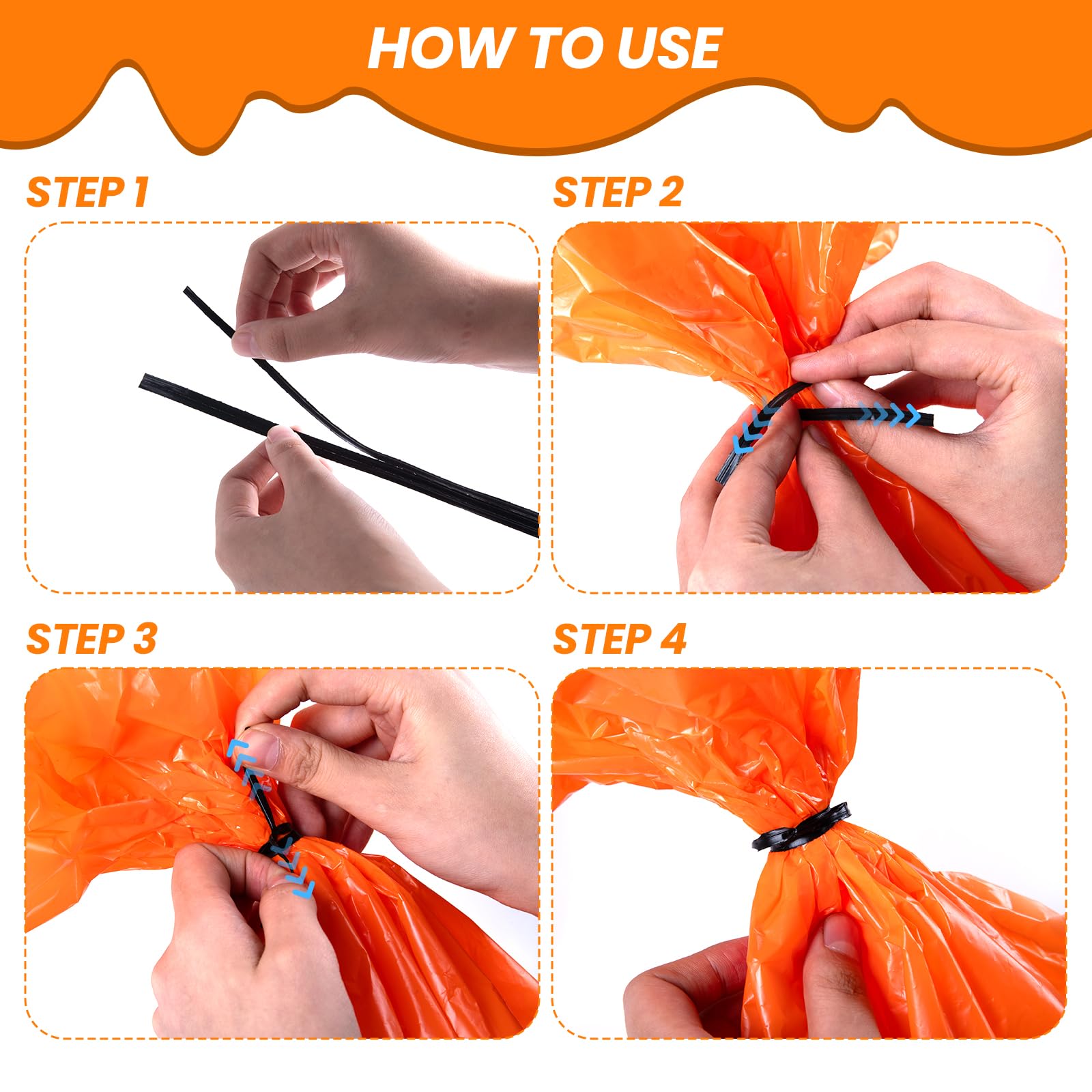 HOW TO USE

STEP 1

STEP 2

STEP 3

STEP 4