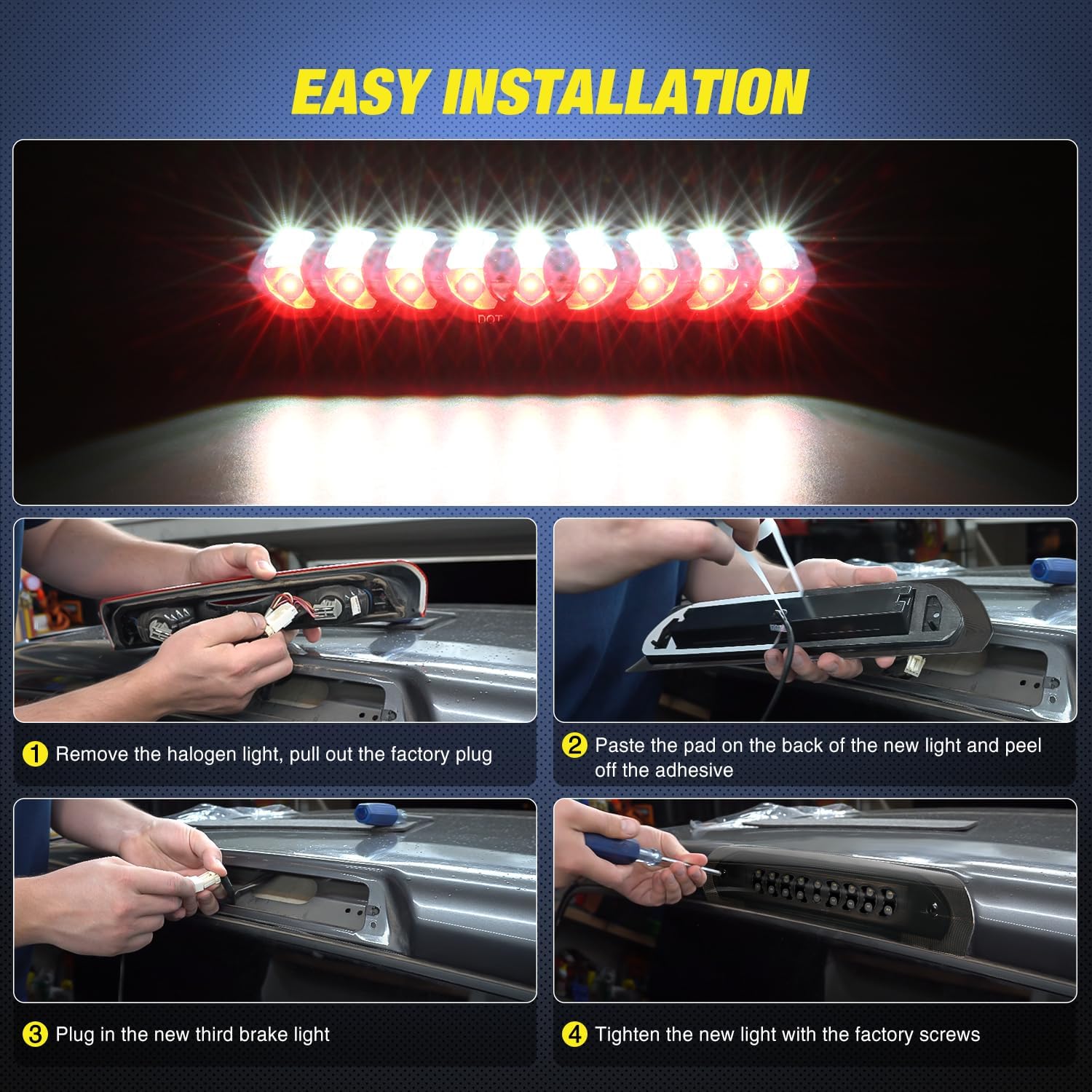 EASY INSTALLATION

DOT

1 Remove the halogen light, pull out the factory plug

2 Paste the pad on the back of the new light and peel off the adhesive

3 Plug in the new third brake light

4 Tighten the new light with the factory screws