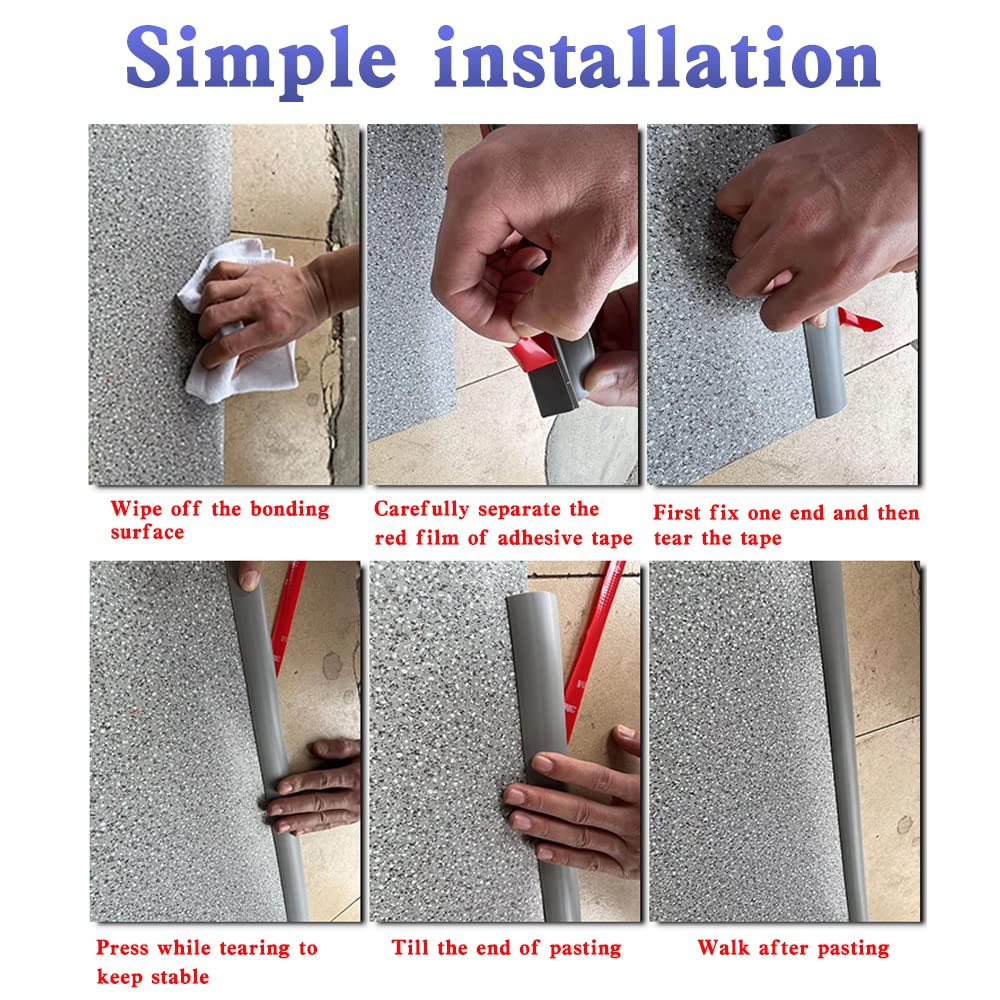 Simple installation

Wipe off the bonding surface

Carefully separate the red film of adhesive tape

First fix one end and then tear the tape

Press while tearing to keep stable

Till the end of pasting

Walk after pasting