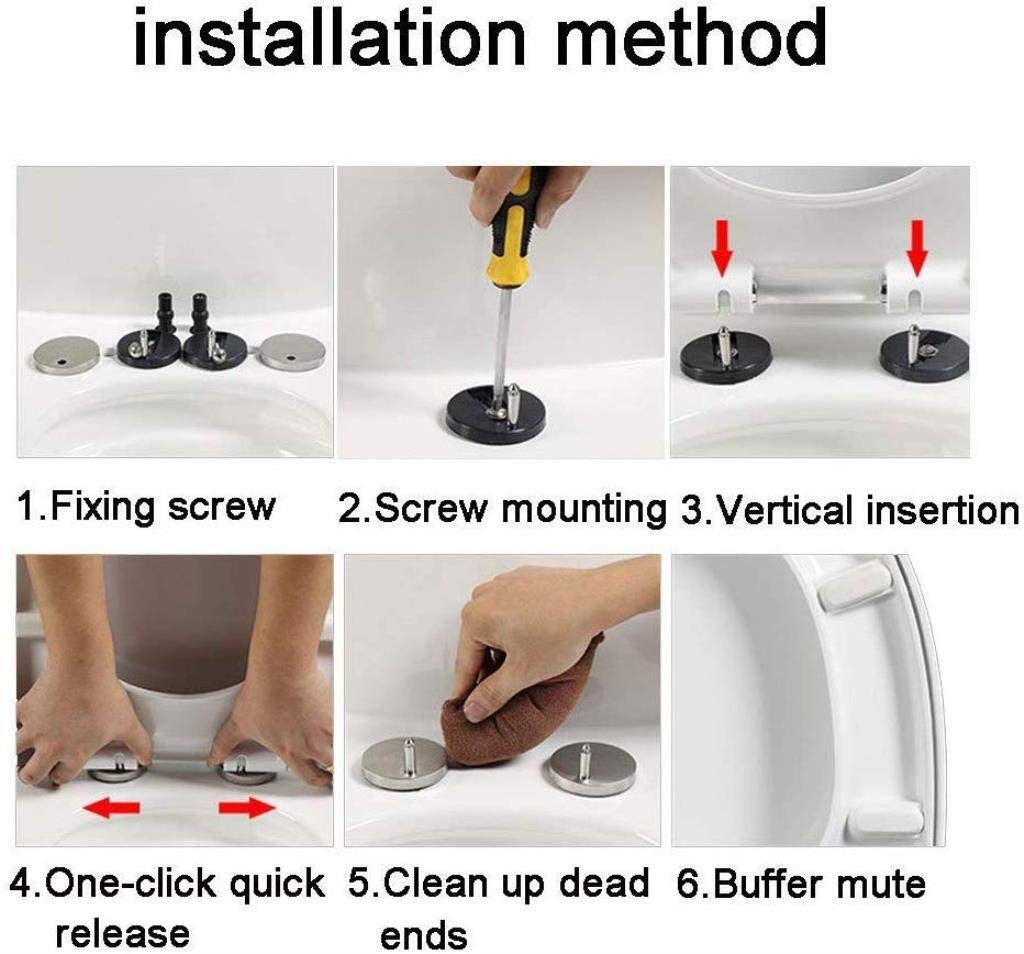 installation method

1.Fixing screw

2.Screw mounting

3.Vertical insertion

4.One-click quick release

5.Clean up dead ends

6.Buffer mute