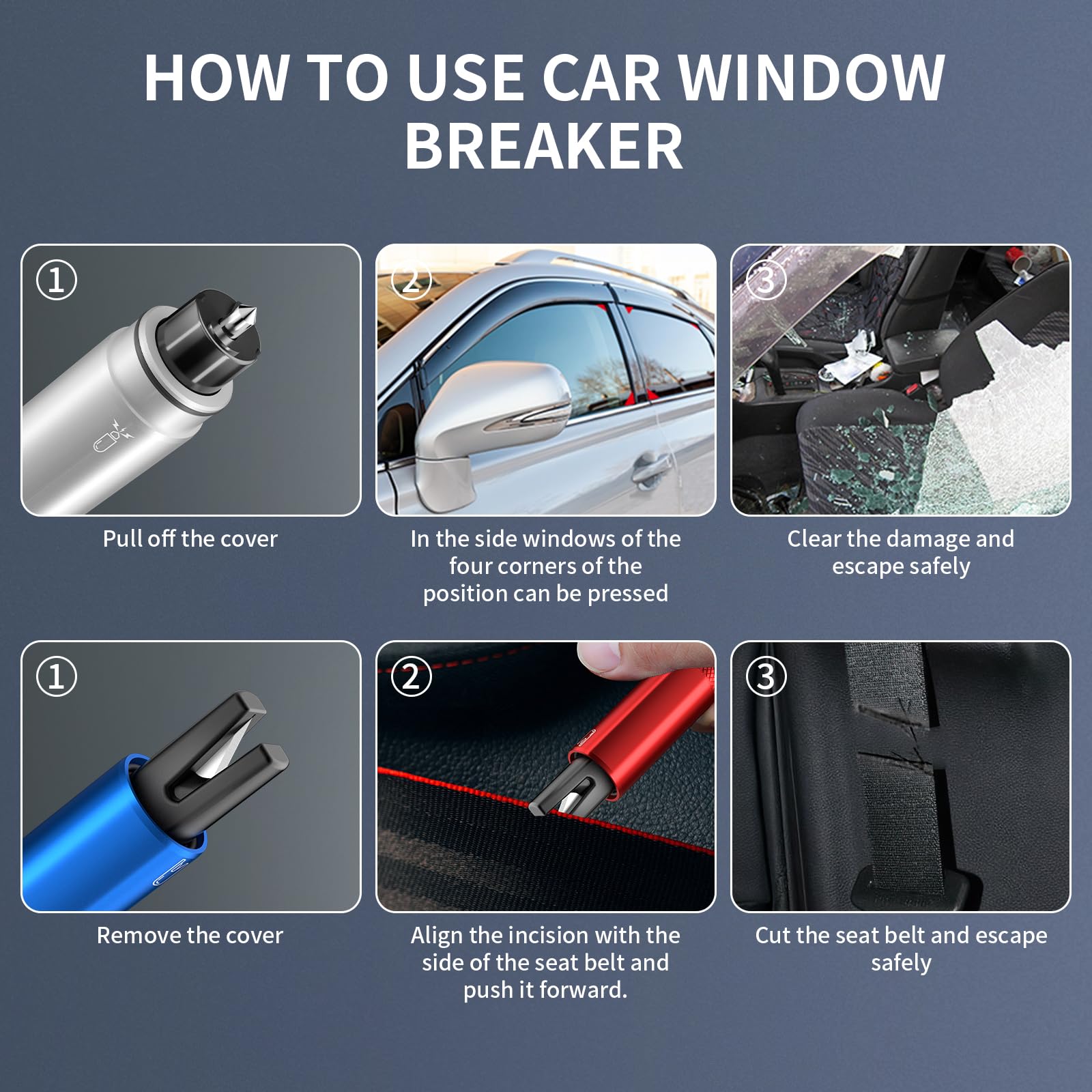 HOW TO USE CAR WINDOW BREAKER

①

Pull off the cover

②

In the side windows of the four corners of the position can be pressed

③

Clear the damage and escape safely

①

Remove the cover

②

Align the incision with the side of the seat belt and push it forward.

③

Cut the seat belt and escape safely