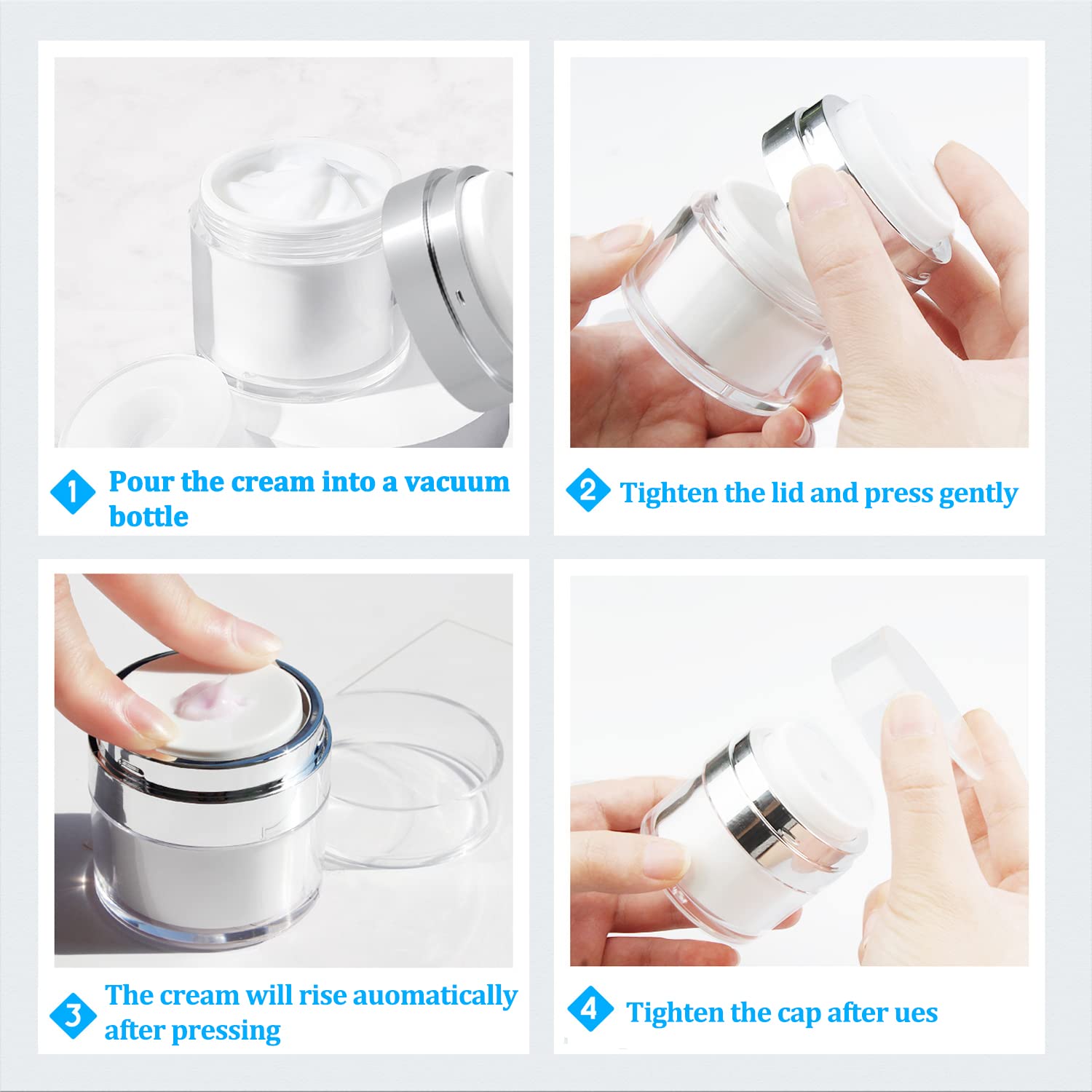 1 Pour the cream into a vacuum bottle

2 Tighten the lid and press gently

3 The cream will rise auomatically after pressing

4 Tighten the cap after ues