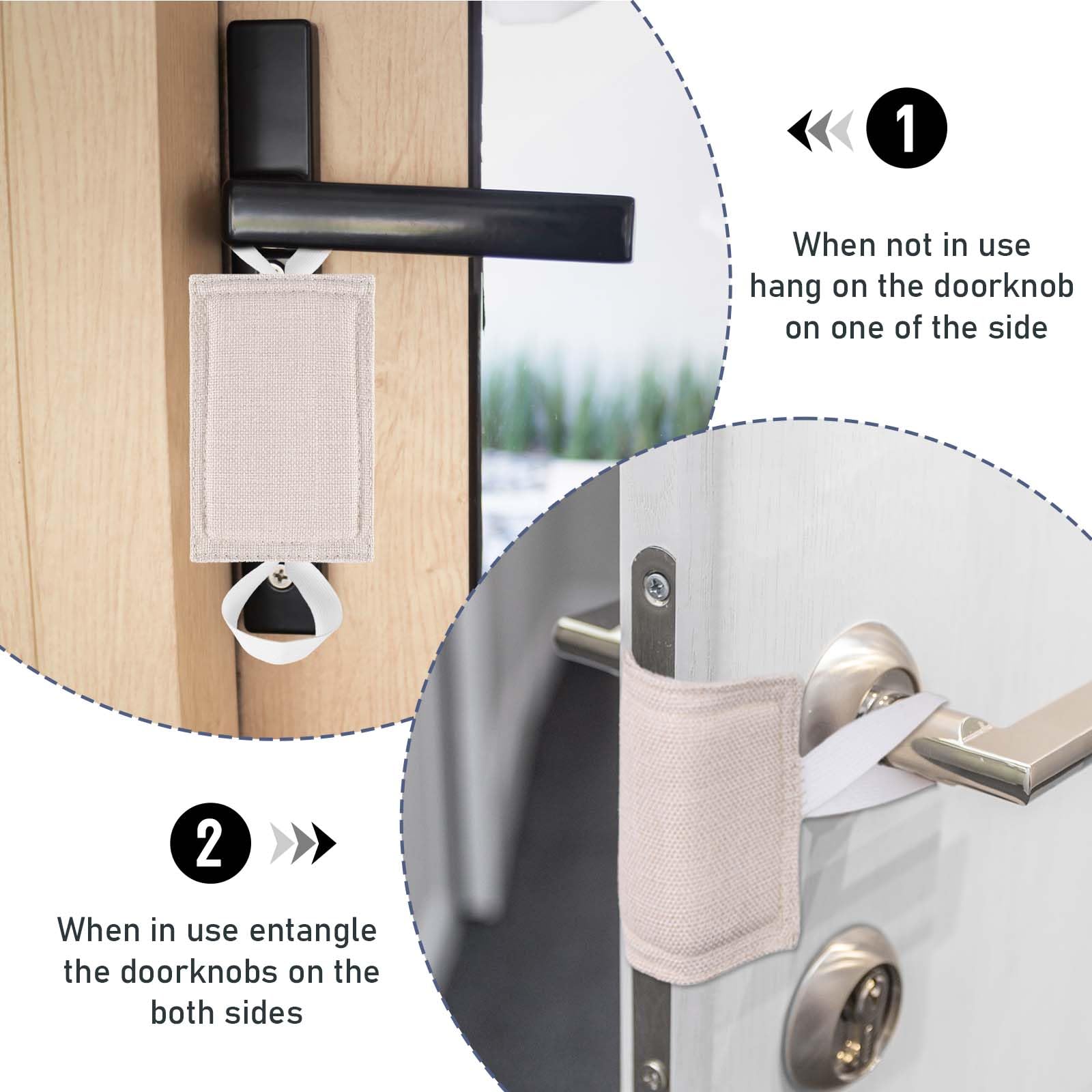 1

When not in use hang on the doorknob on one of the side

2

When in use entangle the doorknobs on the both sides