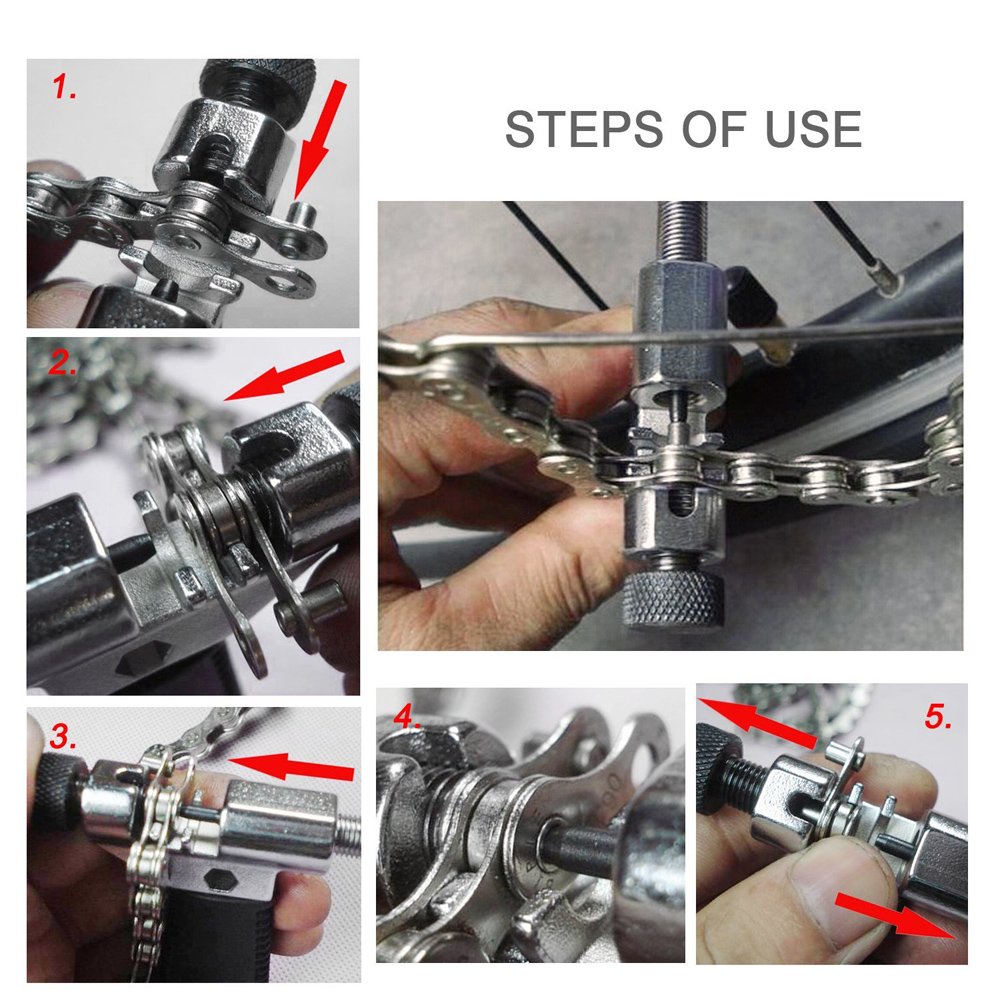 1.

STEPS OF USE

2.

3.

4.

5.