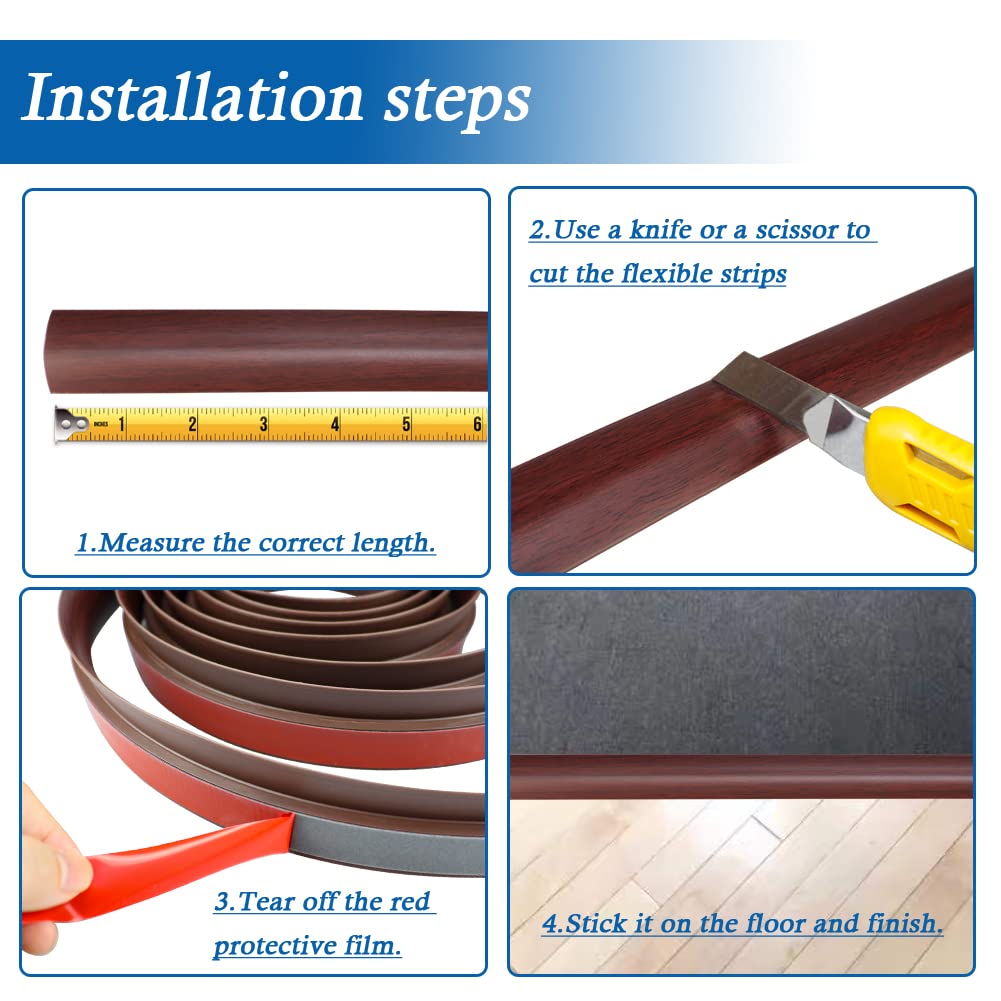 Installation steps

INCHES 1 2 3 4 5 6

1.Measure the correct length.

2.Use a knife or a scissor to cut the flexible strips

3.Tear off the red protective film.

4.Stick it on the floor and finish.