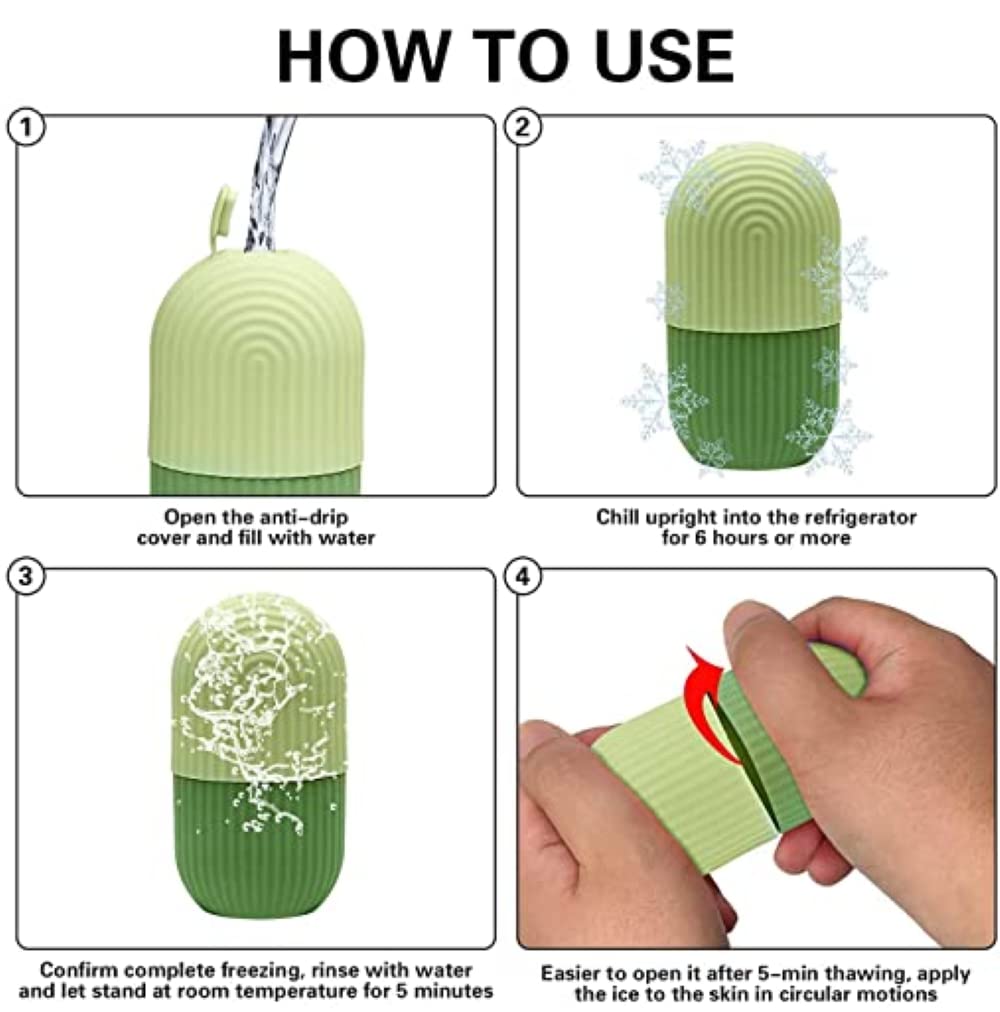 HOW TO USE

1

Open the anti-drip cover and fill with water

2

Chill upright into the refrigerator for 6 hours or more

3

Confirm complete freezing, rinse with water and let stand at room temperature for 5 minutes

4

Easier to open it after 5-min thawing, apply the ice to the skin in circular motions