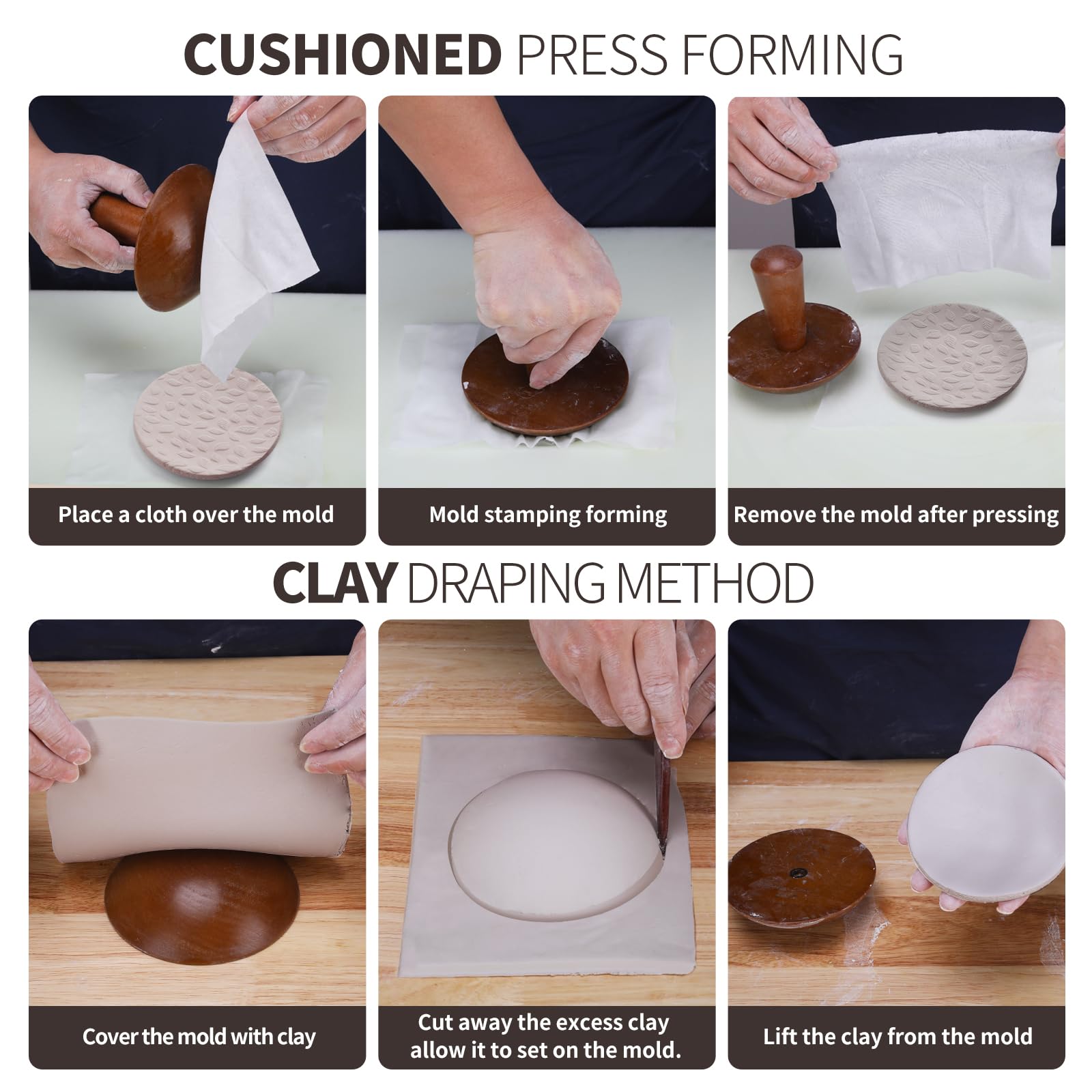 CUSHIONED PRESS FORMING

Place a cloth over the mold

Mold stamping forming

Remove the mold after pressing

CLAY DRAPING METHOD

Cover the mold with clay

Cut away the excess clay allow it to set on the mold.

Lift the clay from the mold