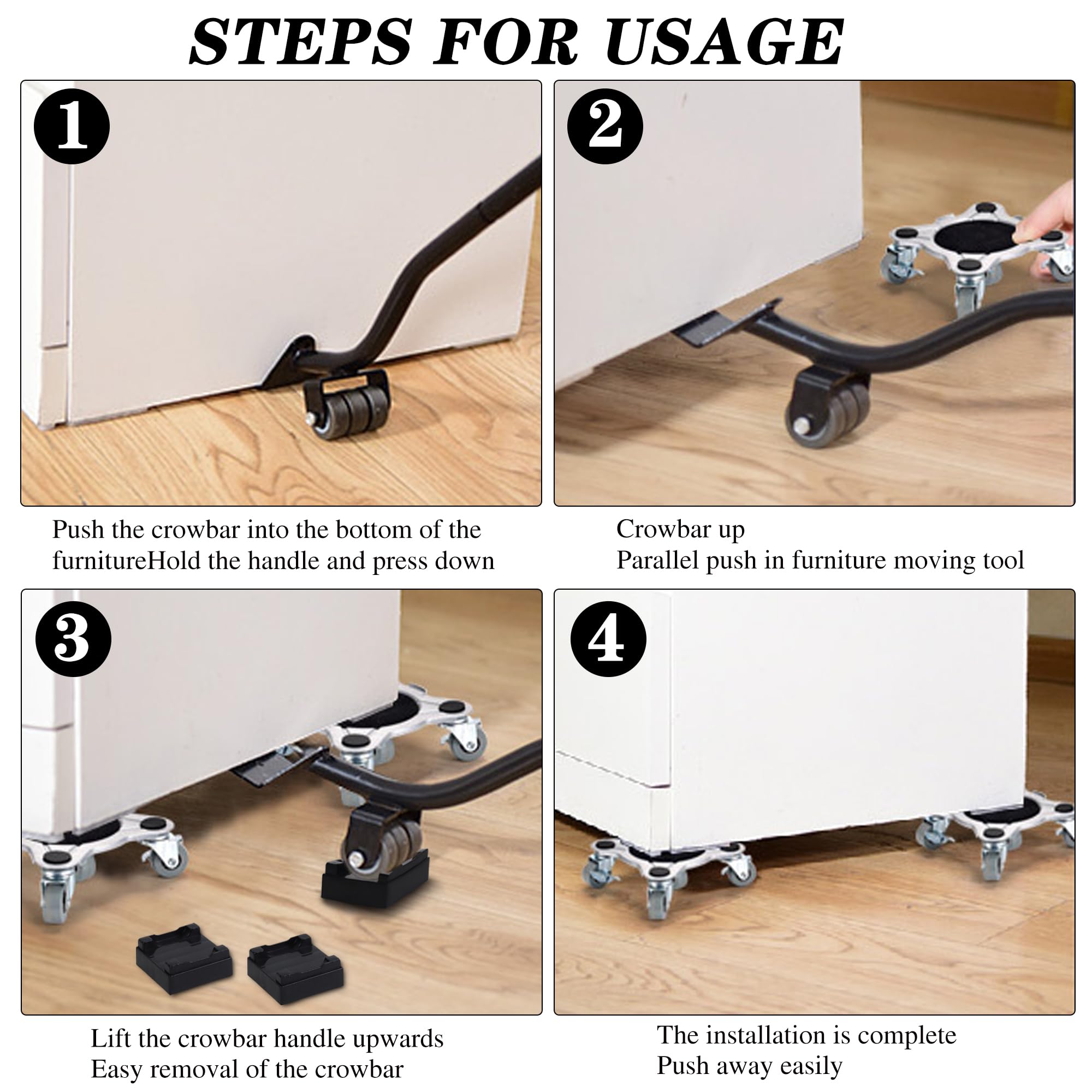 STEPS FOR USAGE

1

Push the crowbar into the bottom of the furnitureHold the handle and press down

2

Crowbar up
Parallel push in furniture moving tool

3

Lift the crowbar handle upwards
Easy removal of the crowbar

4

The installation is complete
Push away easily