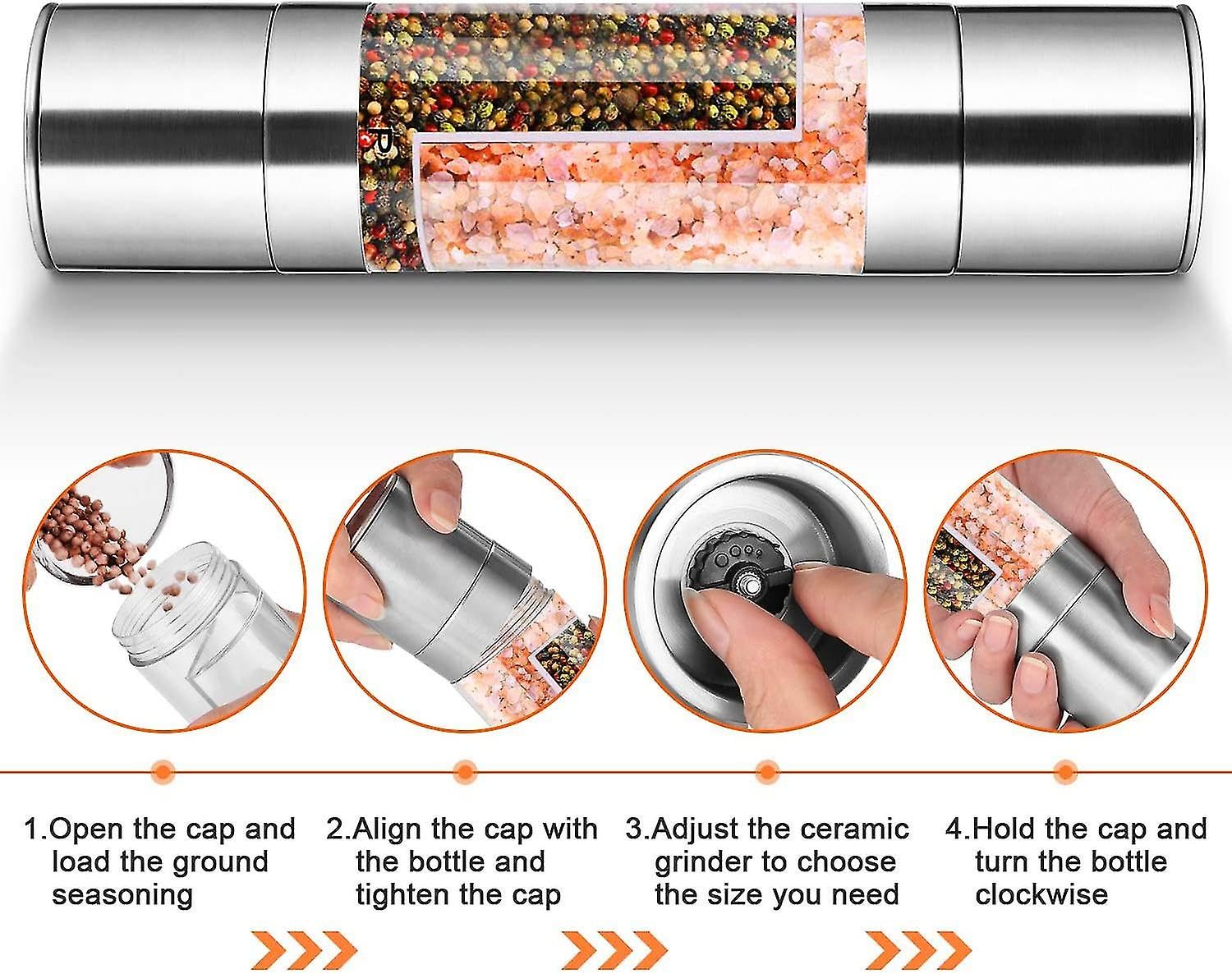 P

1.Open the cap and load the ground seasoning

2.Align the cap with the bottle and tighten the cap

3.Adjust the ceramic grinder to choose the size you need

4.Hold the cap and turn the bottle clockwise