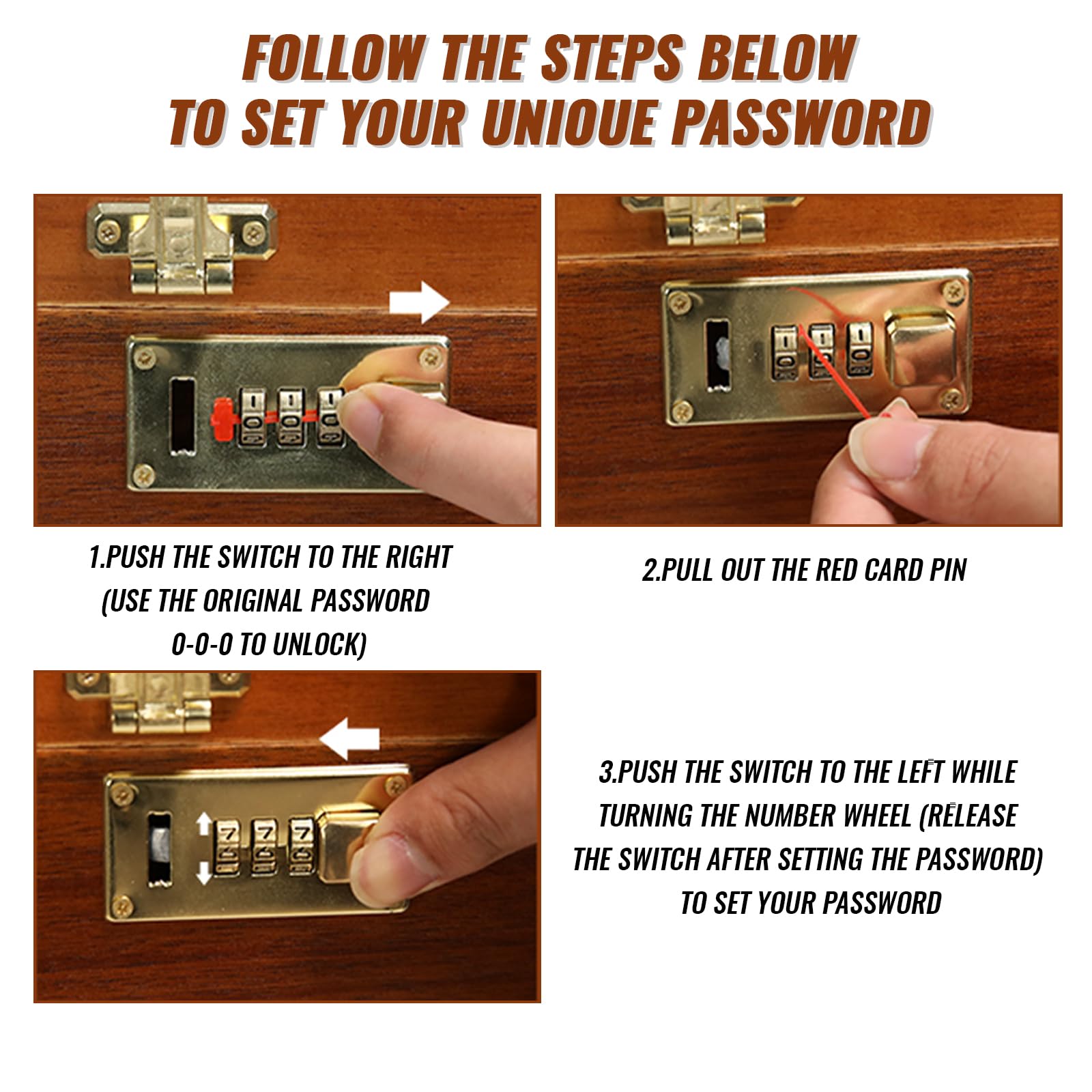 FOLLOW THE STEPS BELOW
TO SET YOUR UNIOUE PASSWORD

1.PUSH THE SWITCH TO THE RIGHT (USE THE ORIGINAL PASSWORD 0-0-0 TO UNLOCK)

2.PULL OUT THE RED CARD PIN

3.PUSH THE SWITCH TO THE LEFT WHILE TURNING THE NUMBER WHEEL (RELEASE THE SWITCH AFTER SETTING THE PASSWORD) TO SET YOUR PASSWORD