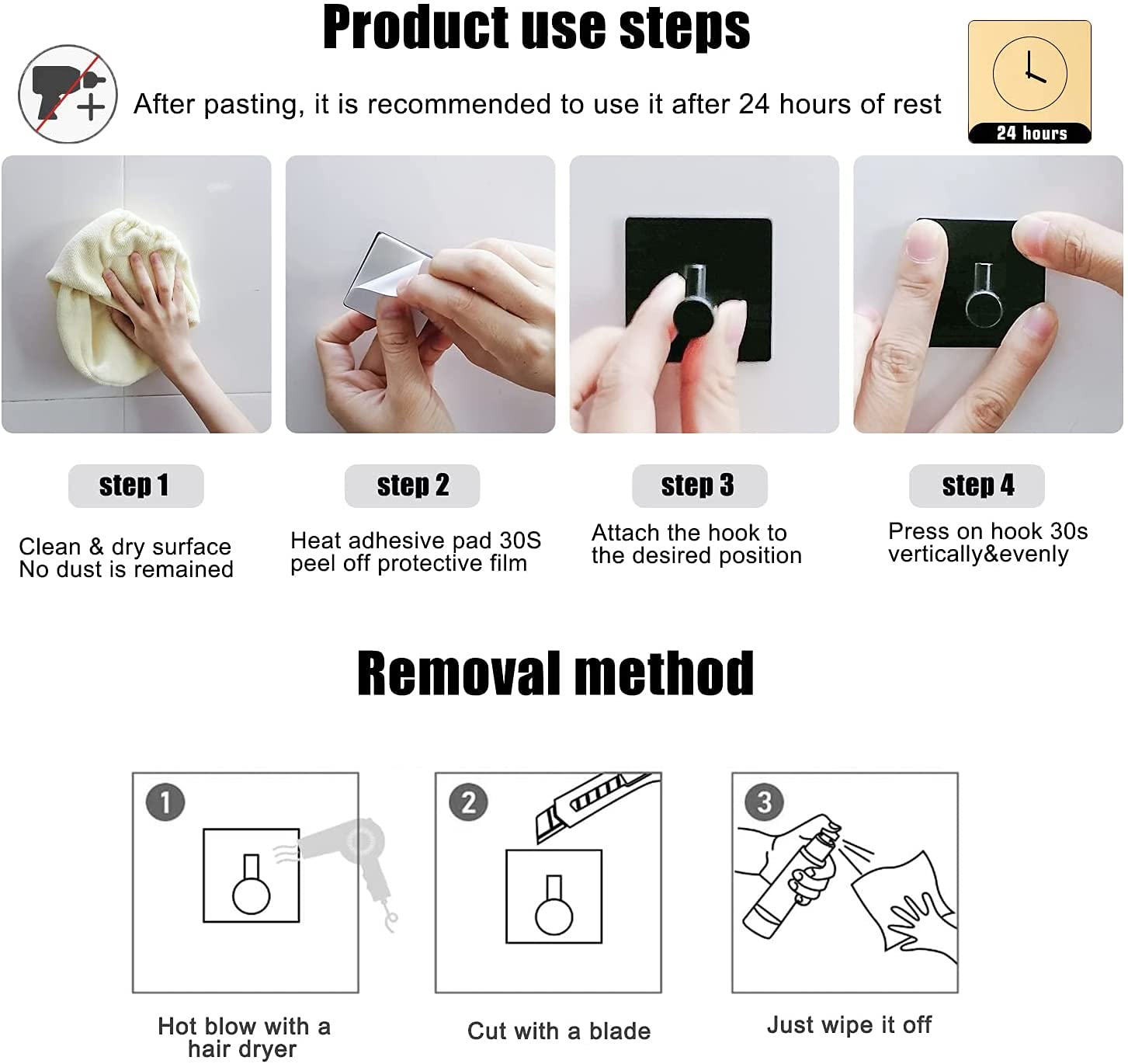 Product use steps

After pasting, it is recommended to use it after 24 hours of rest

24 hours

step 1

Clean & dry surface
No dust is remained

step 2

Heat adhesive pad 30S
peel off protective film

step 3

Attach the hook to
the desired position

step 4

Press on hook 30s
vertically&evenly

Removal method

1

Hot blow with a hair dryer

2

Cut with a blade

3

Just wipe it off