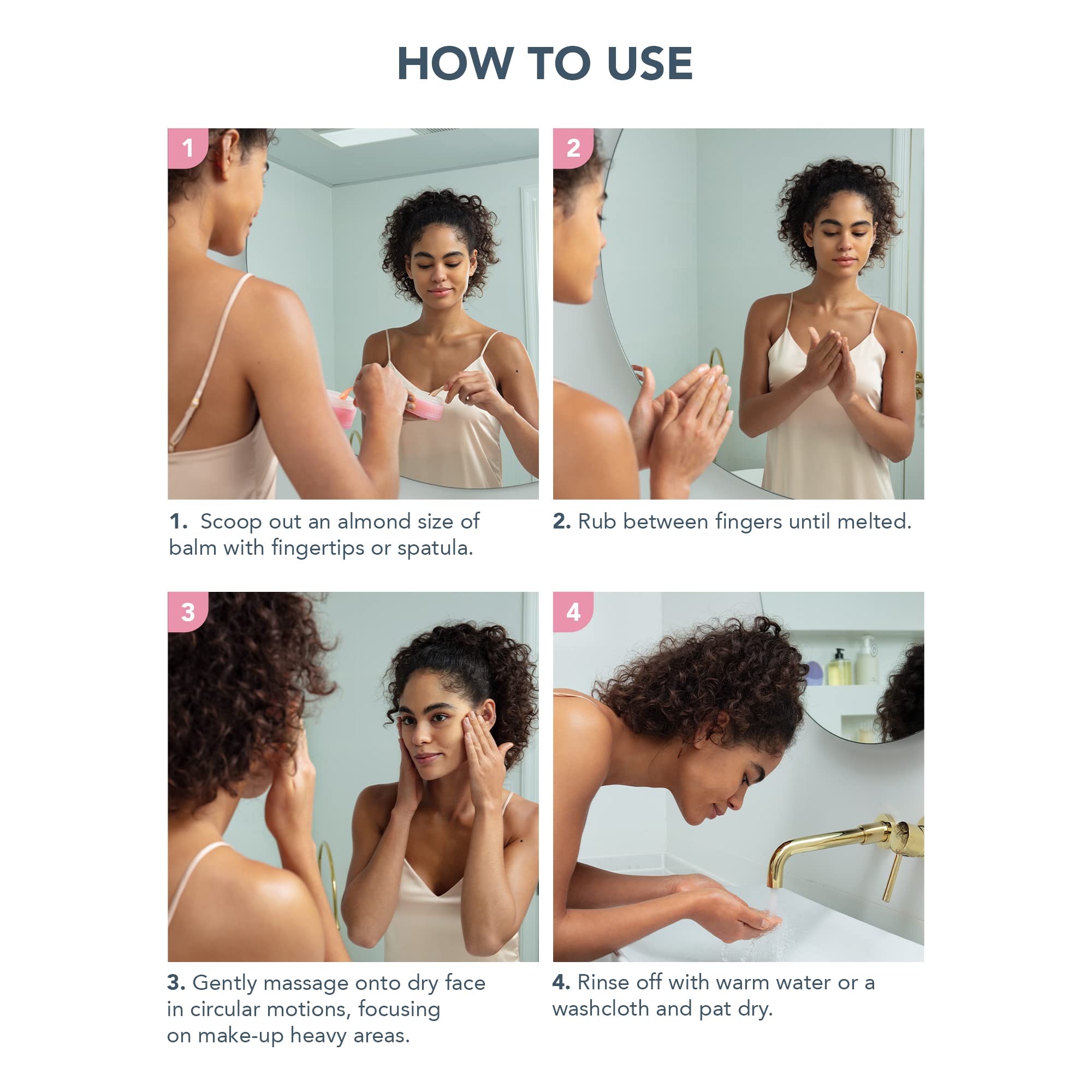 HOW TO USE

1

1. Scoop out an almond size of balm with fingertips or spatula.

2

2. Rub between fingers until melted.

3

3. Gently massage onto dry face in circular motions, focusing on make-up heavy areas.

4

4. Rinse off with warm water or a washcloth and pat dry.