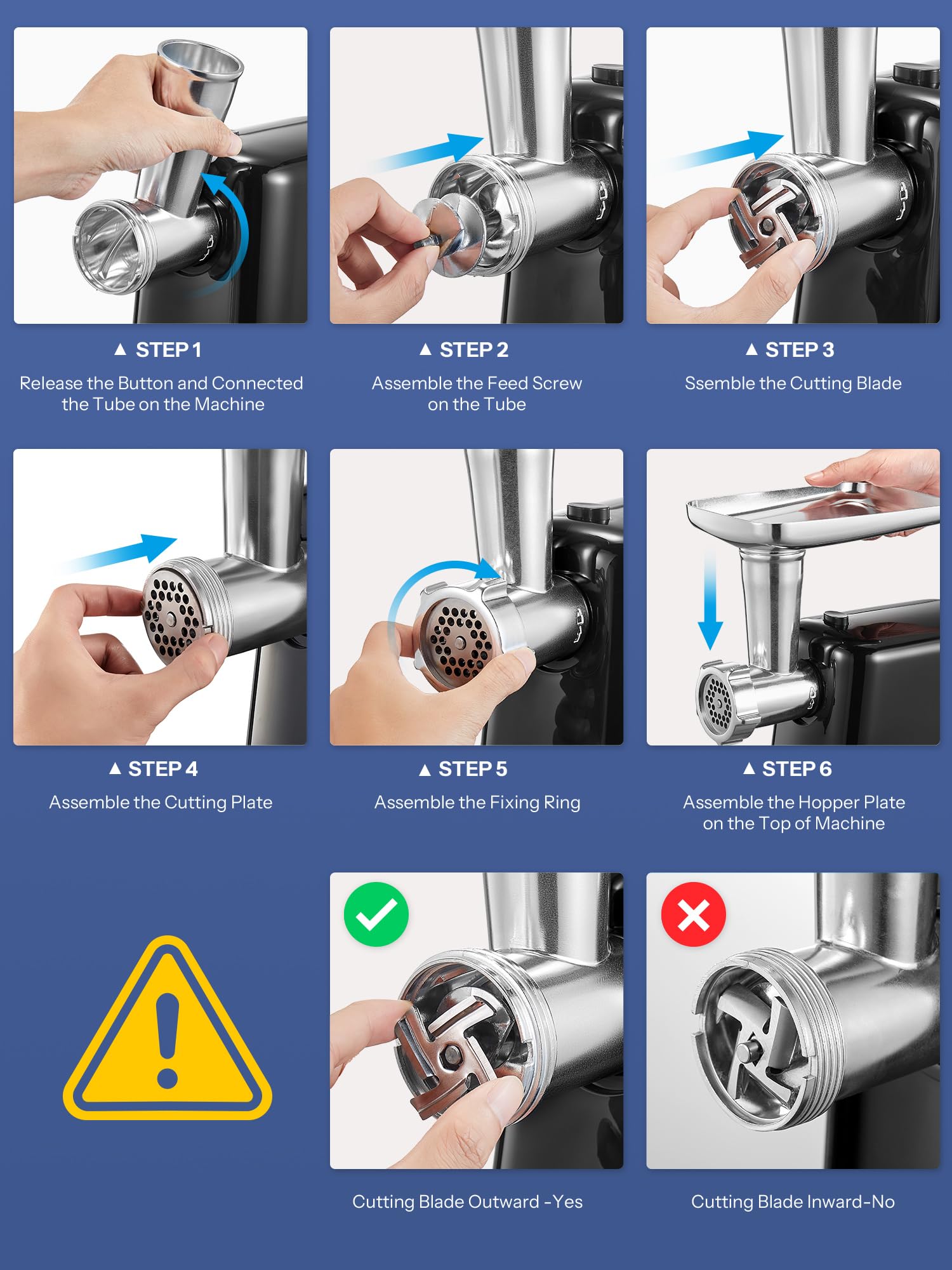 ▲ STEP 1
Release the Button and Connected the Tube on the Machine

▲ STEP 2
Assemble the Feed Screw on the Tube

▲ STEP 3
Ssemble the Cutting Blade

▲ STEP 4
Assemble the Cutting Plate

▲ STEP 5
Assemble the Fixing Ring

▲ STEP 6
Assemble the Hopper Plate on the Top of Machine

Cutting Blade Outward -Yes

Cutting Blade Inward-No