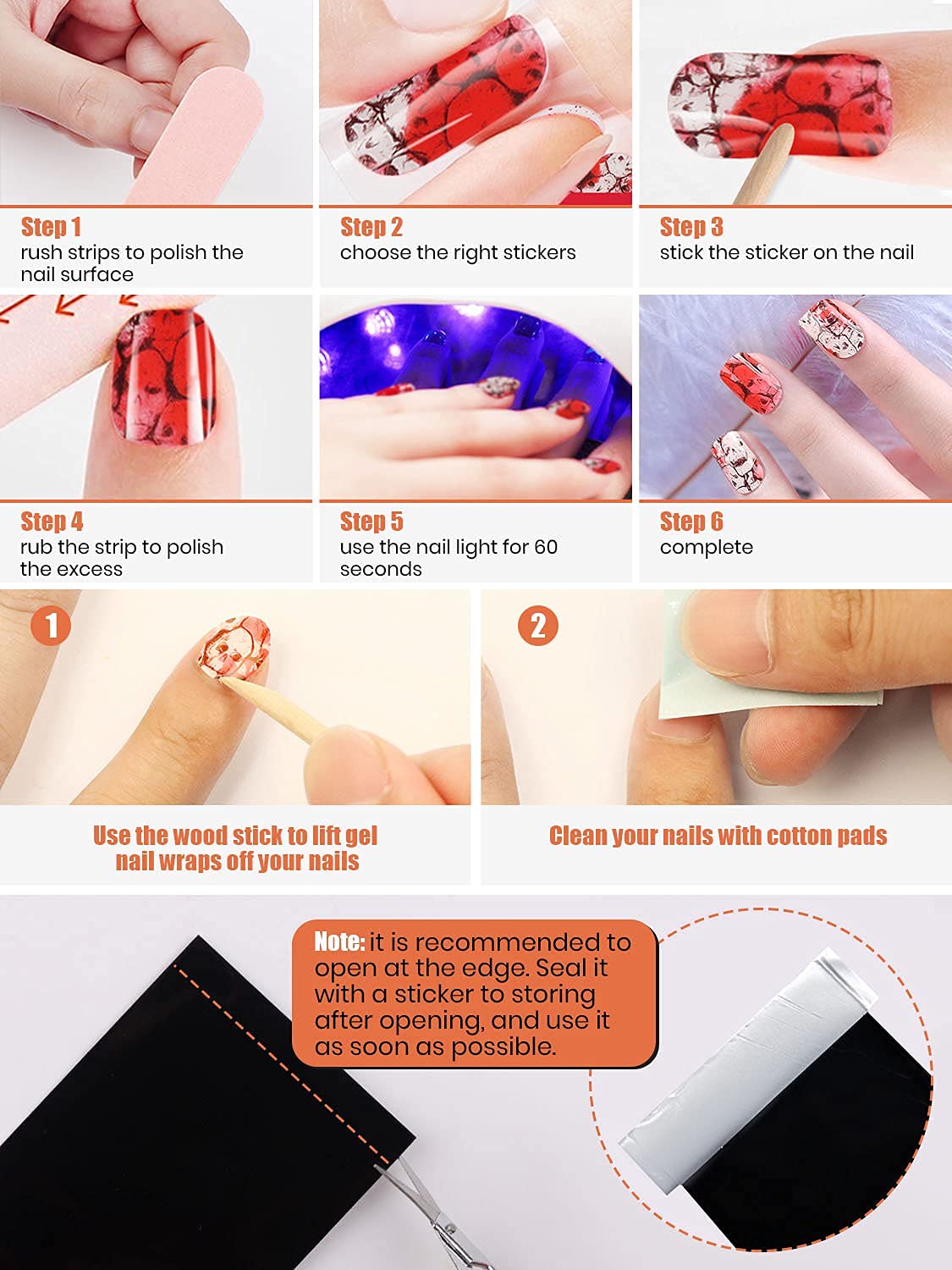 Step 1
rush strips to polish the nail surface

Step 2
choose the right stickers

Step 3
stick the sticker on the nail

Step 4
rub the strip to polish the excess

Step 5
use the nail light for 60 seconds

Step 6
complete

1

Use the wood stick to lift gel nail wraps off your nails

2

Clean your nails with cotton pads

Note: it is recommended to open at the edge. Seal it with a sticker to storing after opening, and use it as soon as possible.