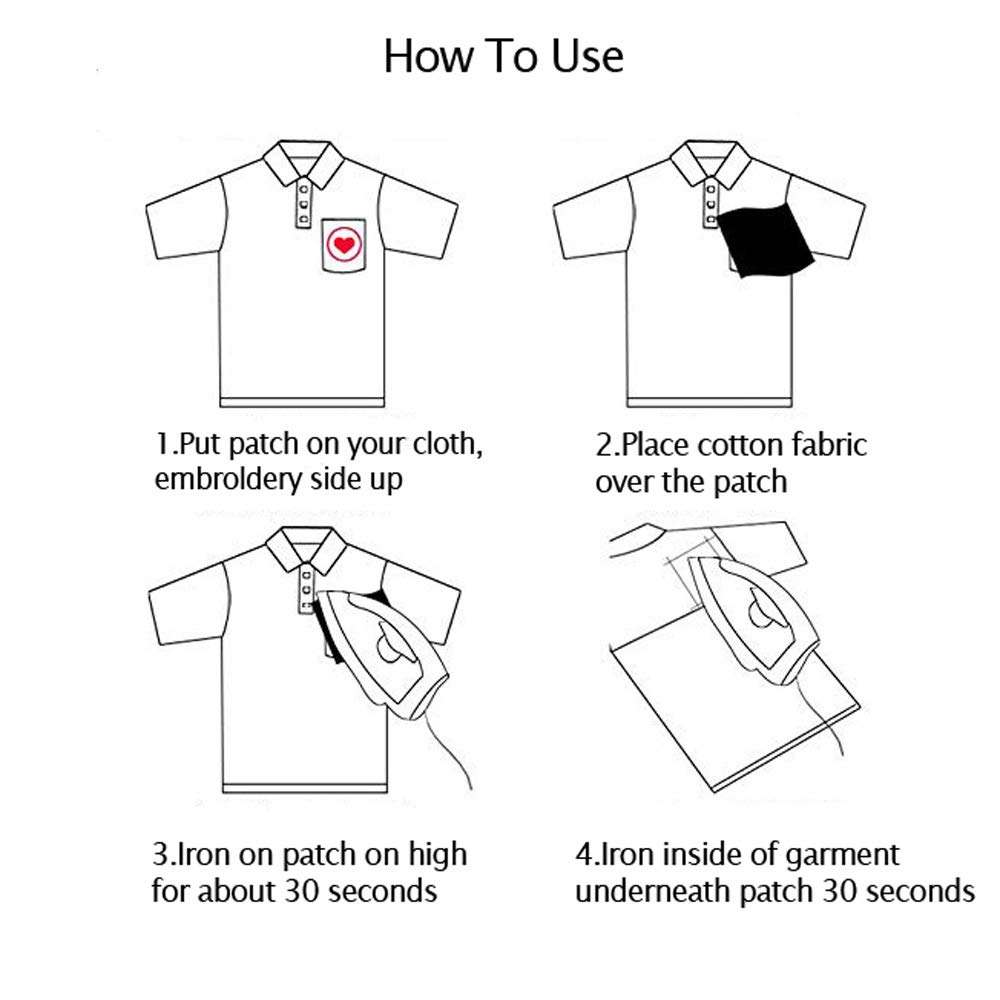 How To Use

1.Put patch on your cloth, embroldery side up

2.Place cotton fabric over the patch

3.Iron on patch on high for about 30 seconds

4.Iron inside of garment underneath patch 30 seconds