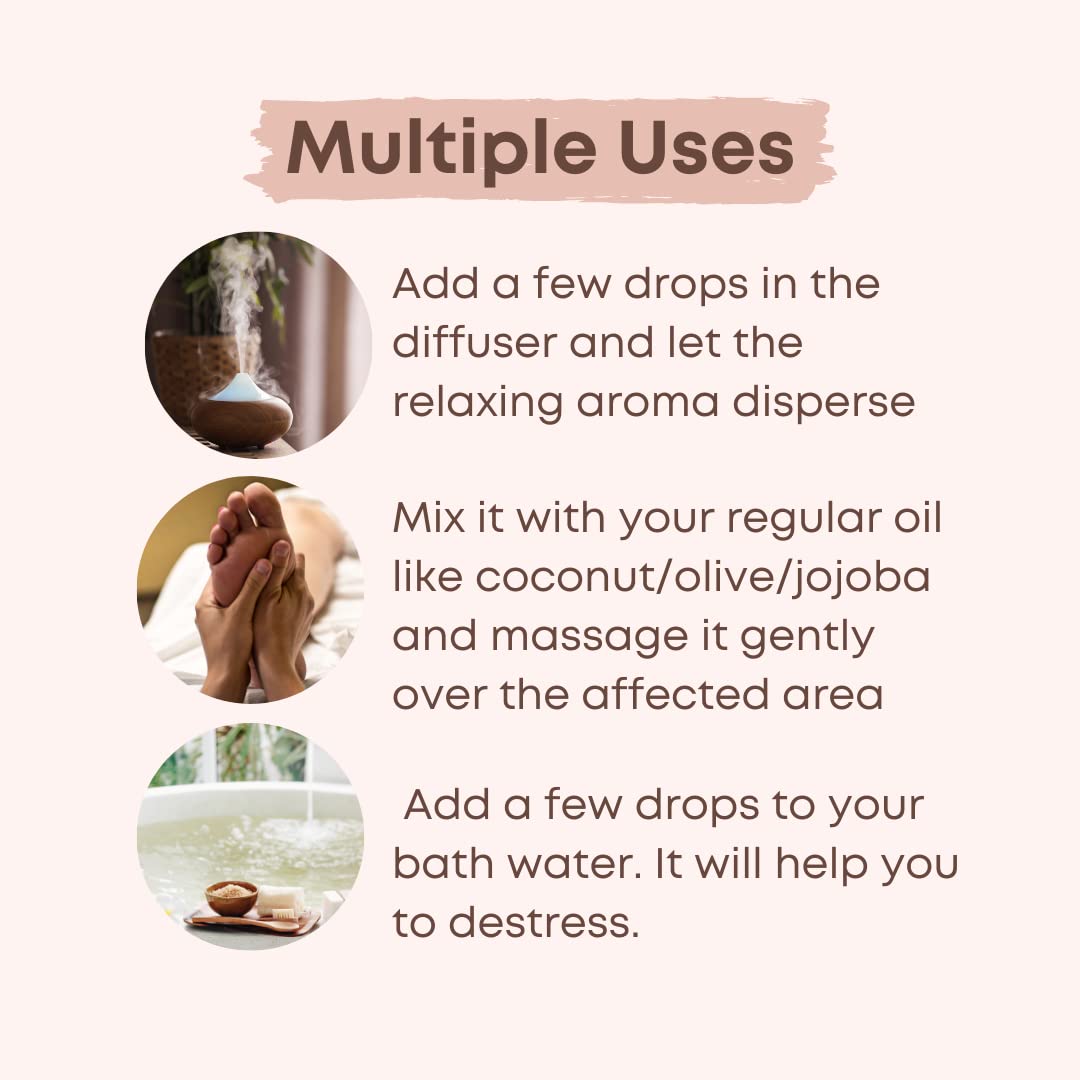 Multiple Uses

Add a few drops in the diffuser and let the relaxing aroma disperse

Mix it with your regular oil like coconut/olive/jojoba and massage it gently over the affected area

Add a few drops to your bath water. It will help you to destress.