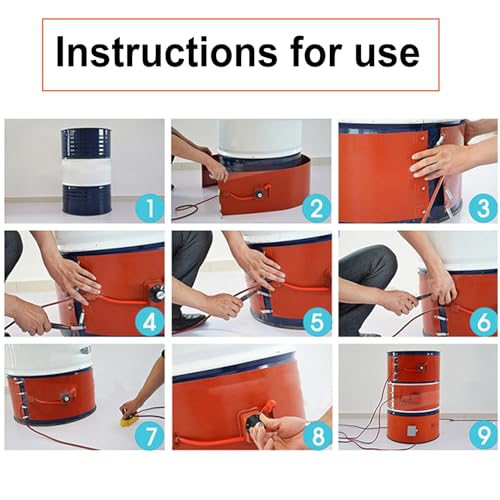 Instructions for use

1

2

3

4

5

6

7

8

9